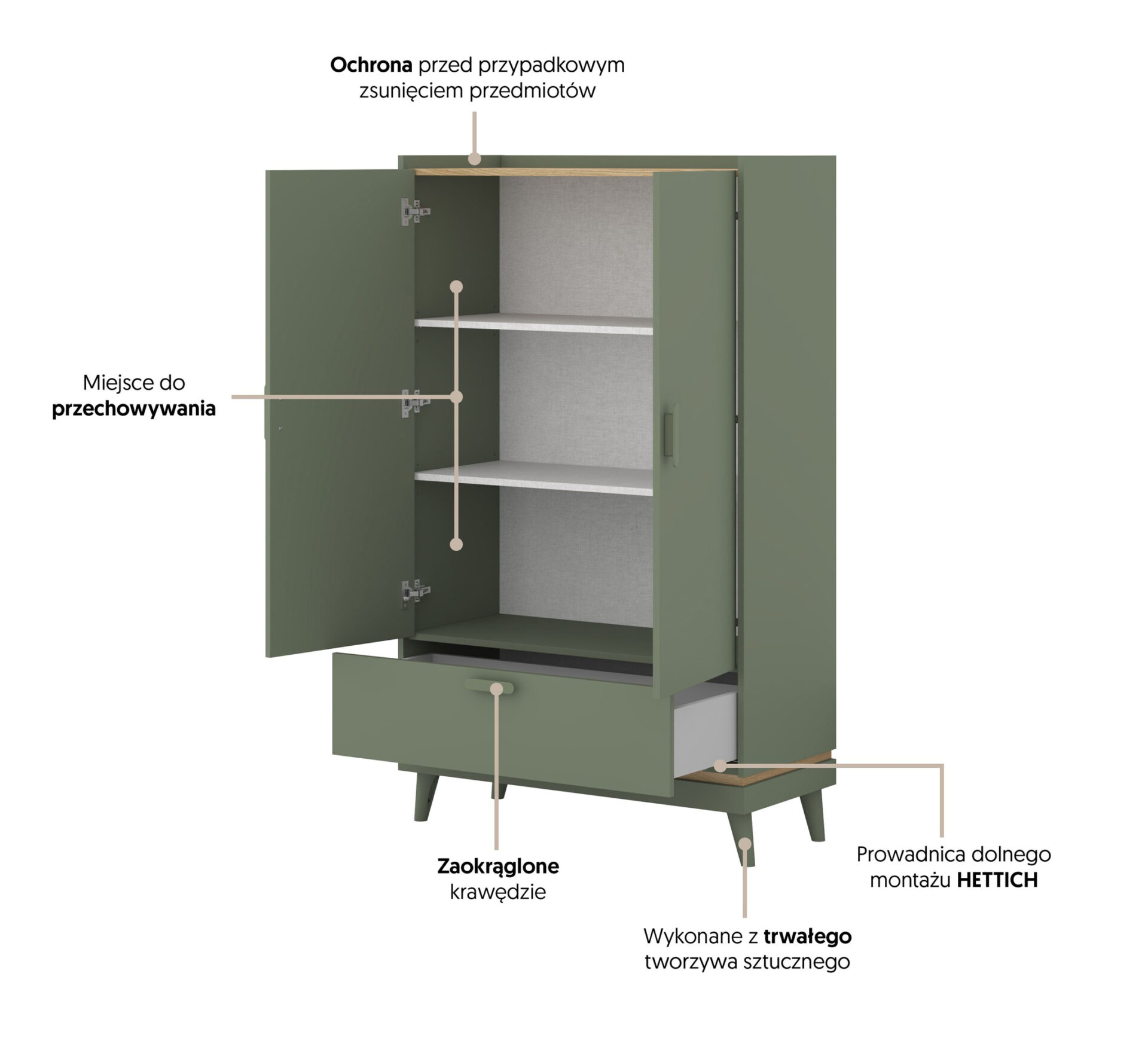 Ochrona przed przypadkowym zsunięciem przedmiotów

Miejsce do przechowywania

Zaokrąglone krawędzie

Prowadnica dolnego montażu HETTICH

Wykonane z trwałego tworzywa sztucznego