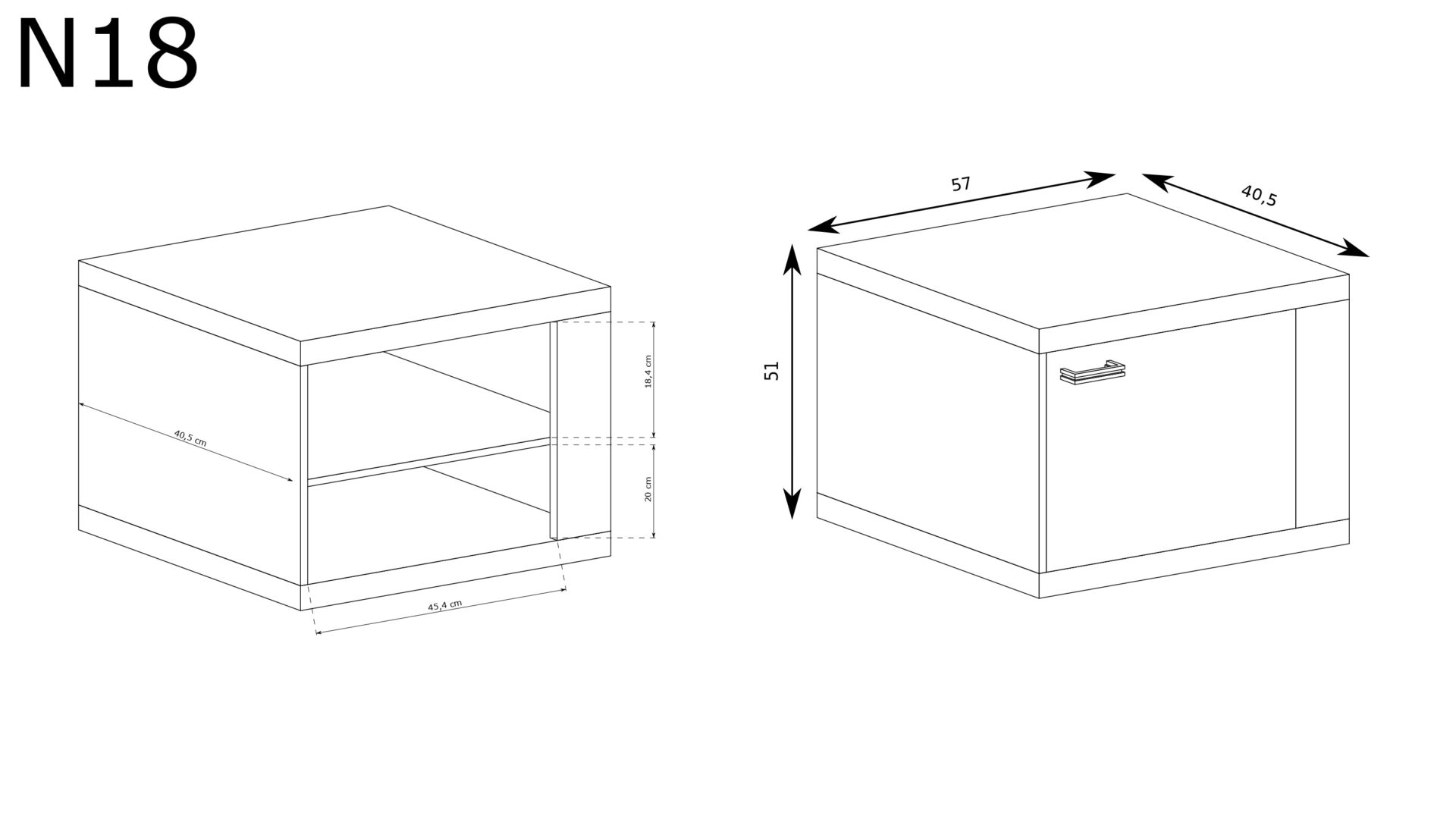 N18

40,5 cm

18,4 cm

20 cm

45,4 cm

57

40,5

51