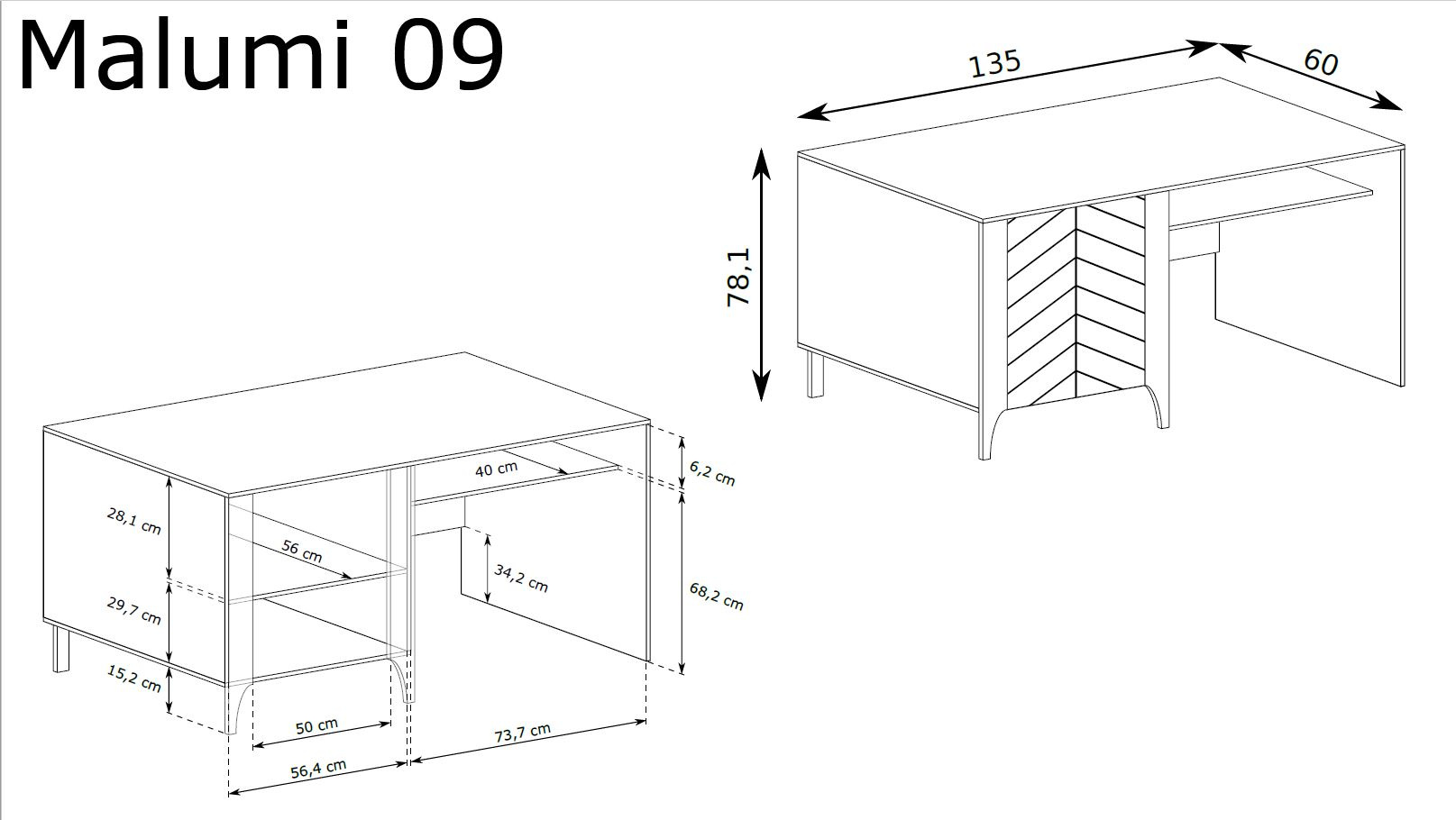 Malumi 09

135

60

78,1

40 cm

6,2 cm

28,1 cm

56 cm

34,2 cm

68,2 cm

29,7 cm

15,2 cm

50 cm

73,7 cm

56,4 cm