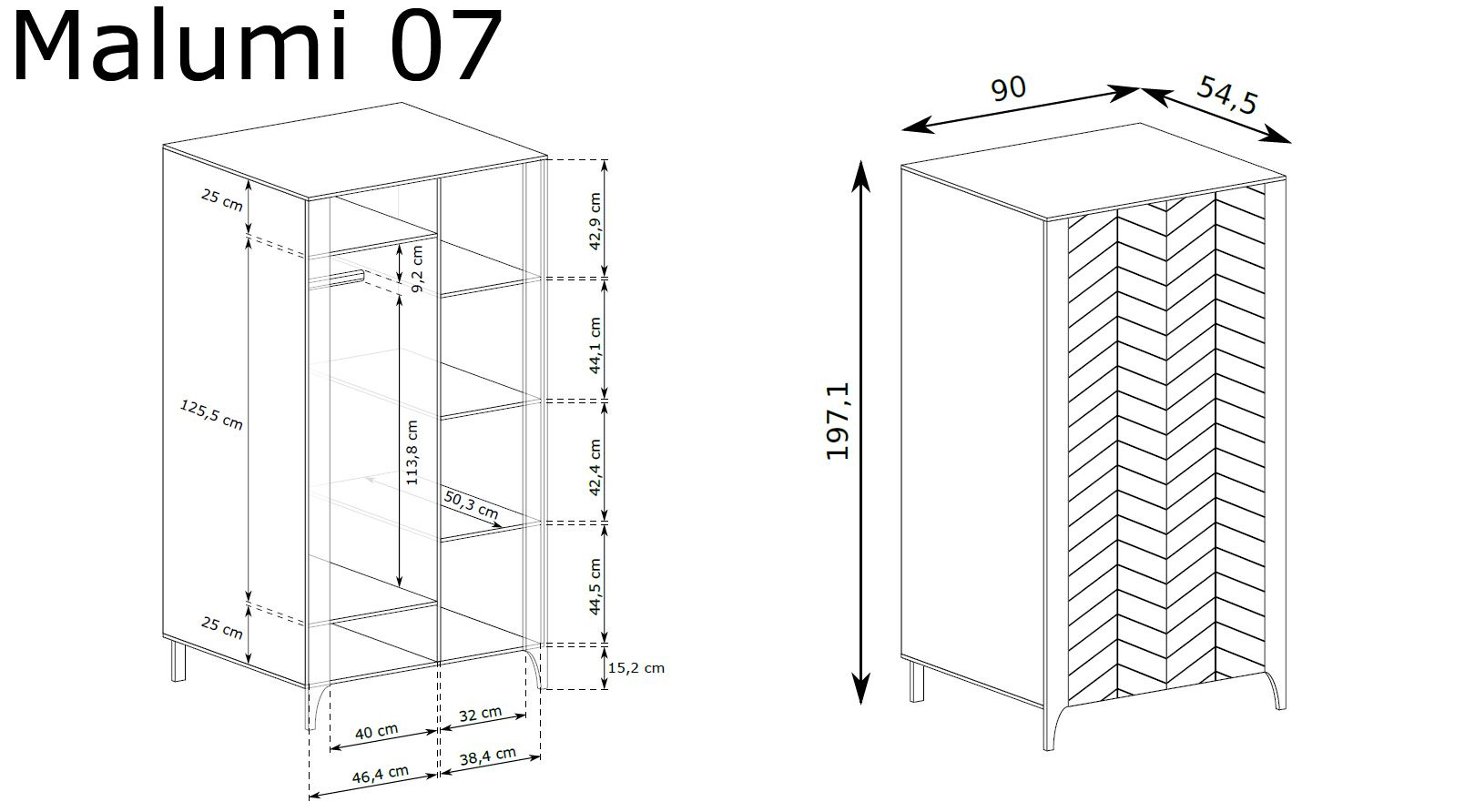 Malumi 07

25 cm
125,5 cm
25 cm
9,2 cm
113,8 cm
50,3 cm
42,9 cm
44,1 cm
42,4 cm
44,5 cm
15,2 cm
40 cm
32 cm
46,4 cm
38,4 cm

90
54,5
197,1