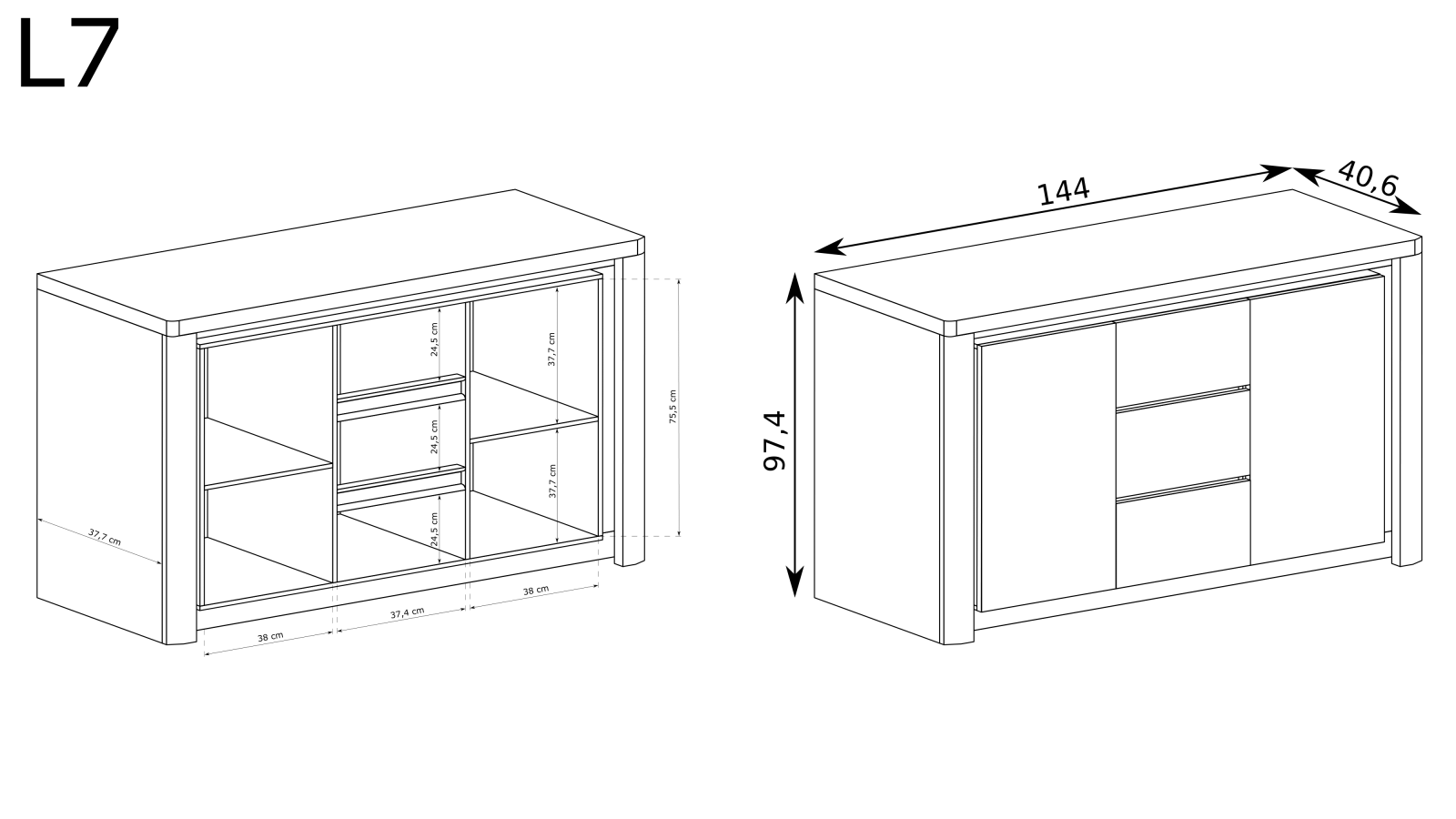 L7

24,5 cm
24,5 cm
24,5 cm
37,7 cm
37,7 cm
75,5 cm
37,7 cm
38 cm
37,4 cm
38 cm

144
40,6
97,4