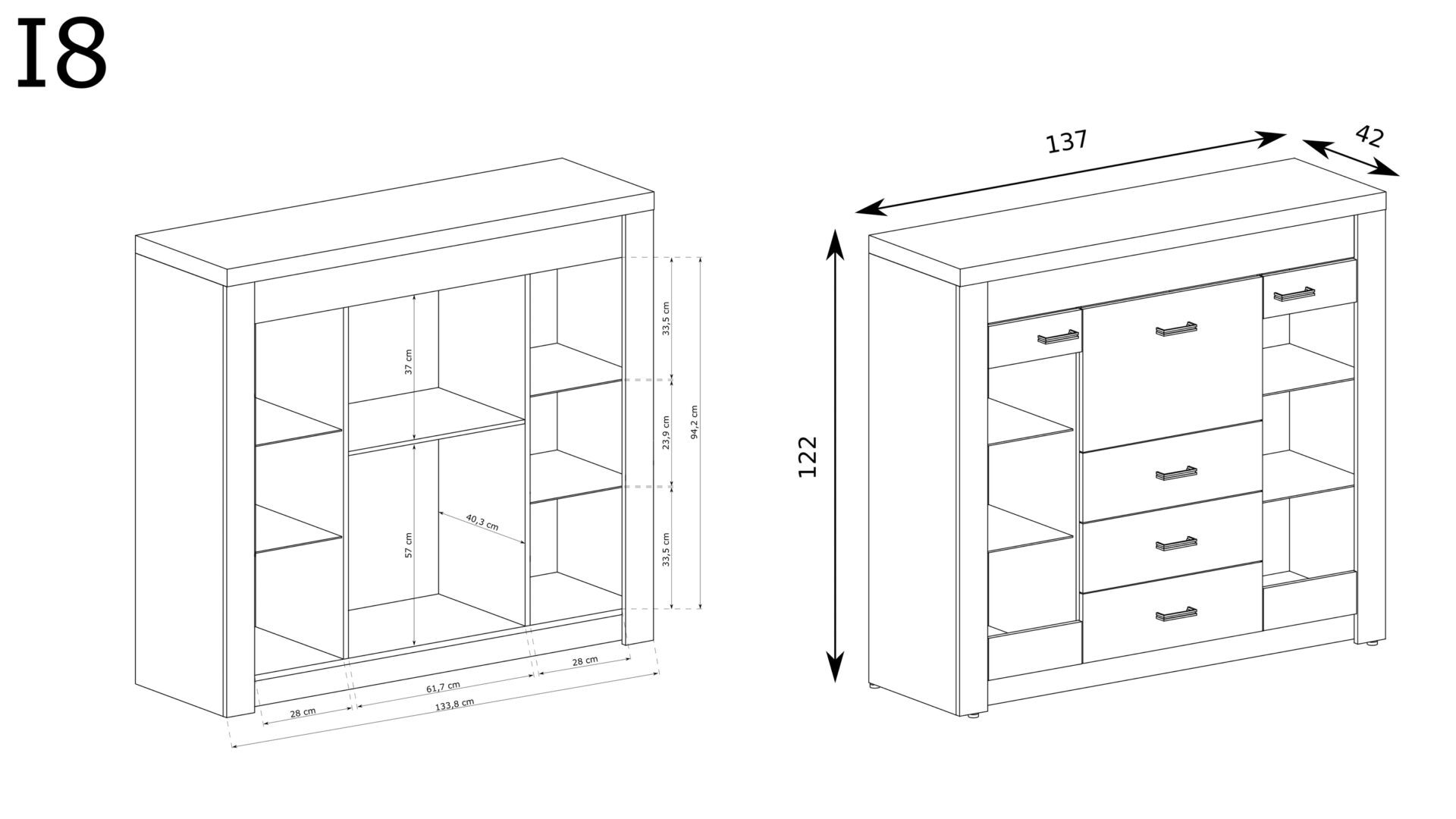 I8

37 cm
57 cm
40,3 cm
33,5 cm
23,9 cm
33,5 cm
94,2 cm
28 cm
61,7 cm
28 cm
133,8 cm

137
42
122