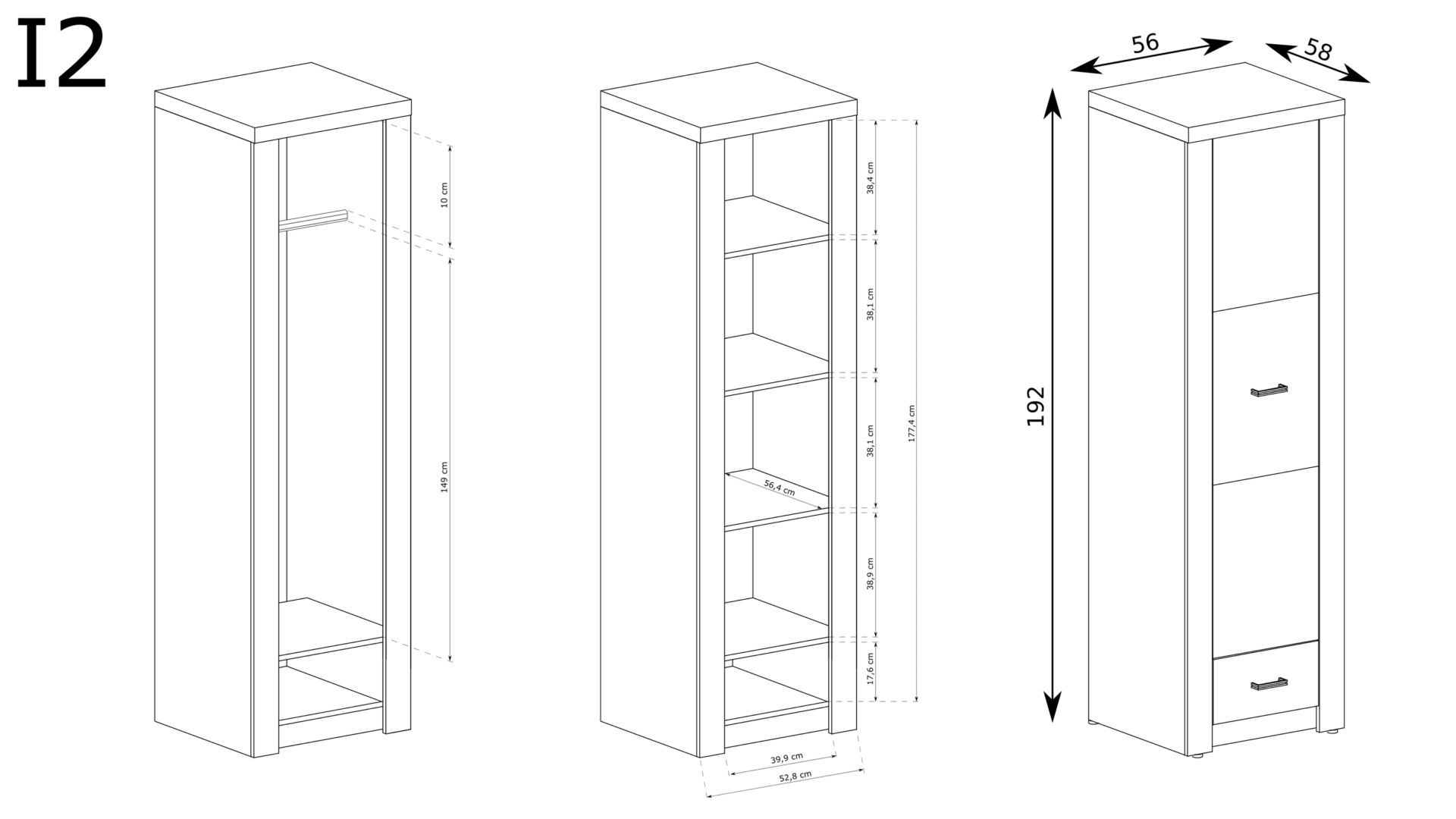 I2

10 cm

149 cm

38,4 cm

38,1 cm

38,1 cm

56,4 cm

38,9 cm

17,6 cm

177,4 cm

39,9 cm

52,8 cm

56

58

192