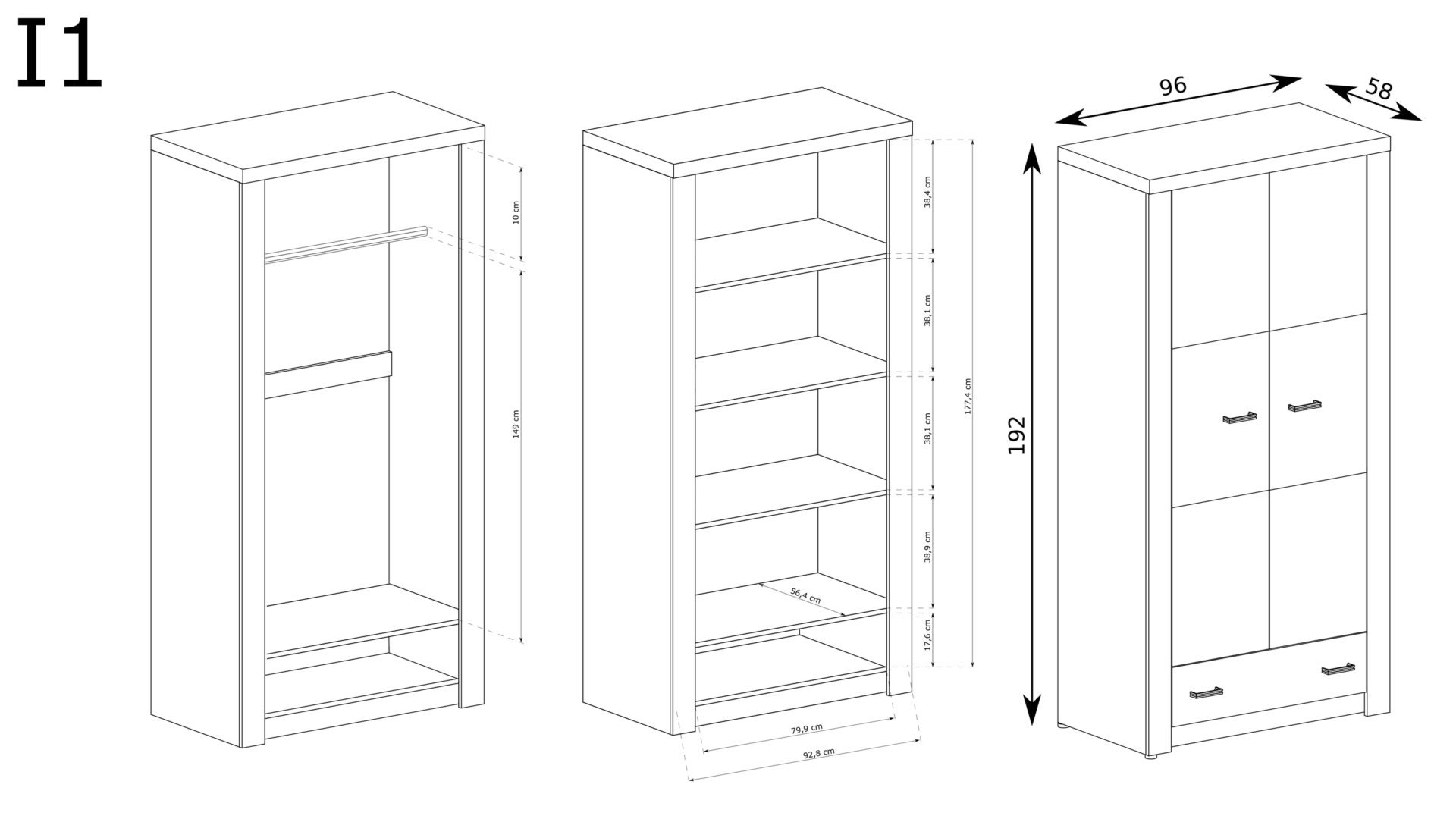 I1

10 cm
149 cm

38,4 cm
38,1 cm
38,1 cm
38,9 cm
17,6 cm
177,4 cm
56,4 cm
79,9 cm
92,8 cm

96
58
192