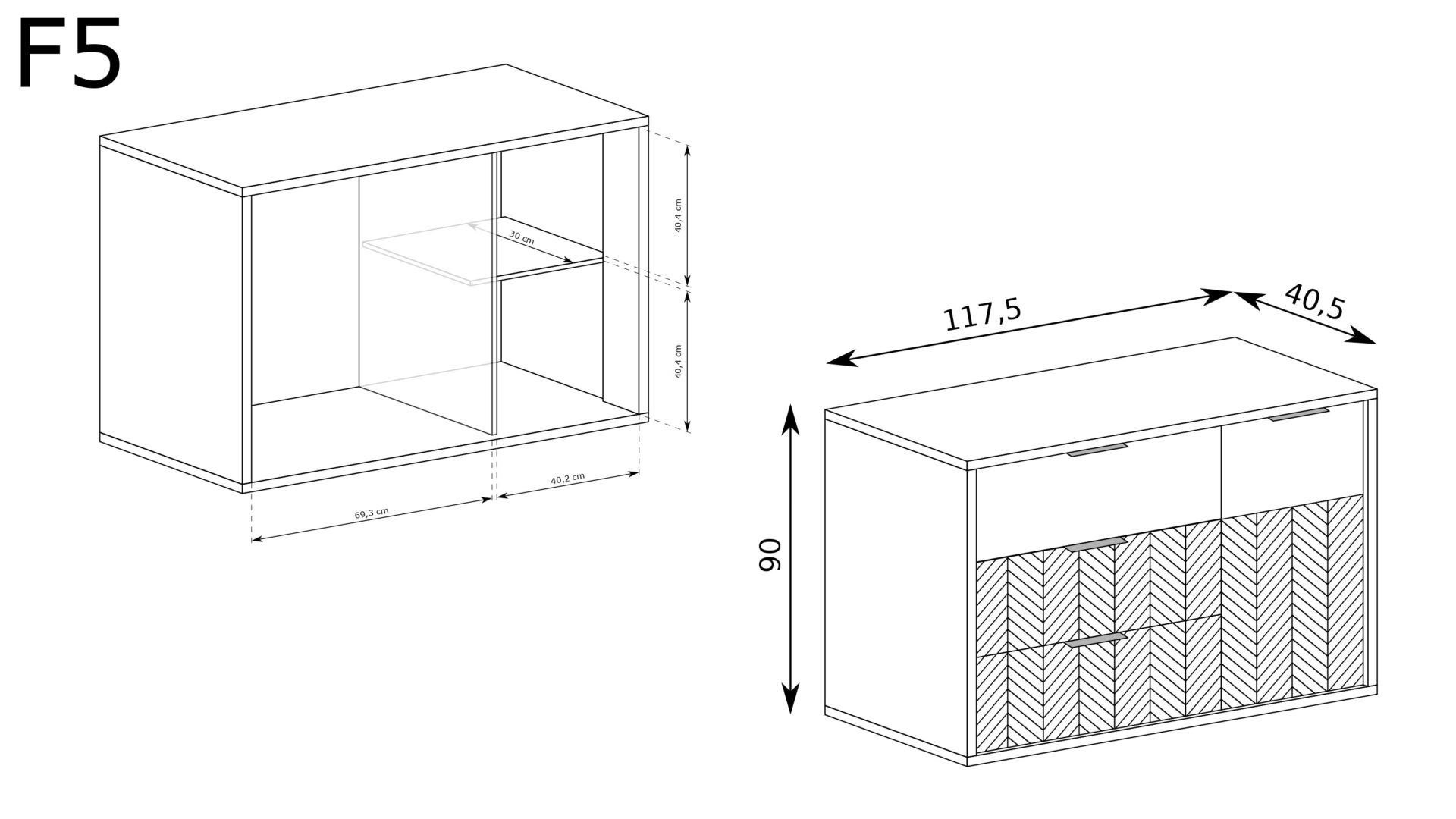 F5

40,4 cm

30 cm

40,4 cm

40,2 cm

69,3 cm

117,5

40,5

90