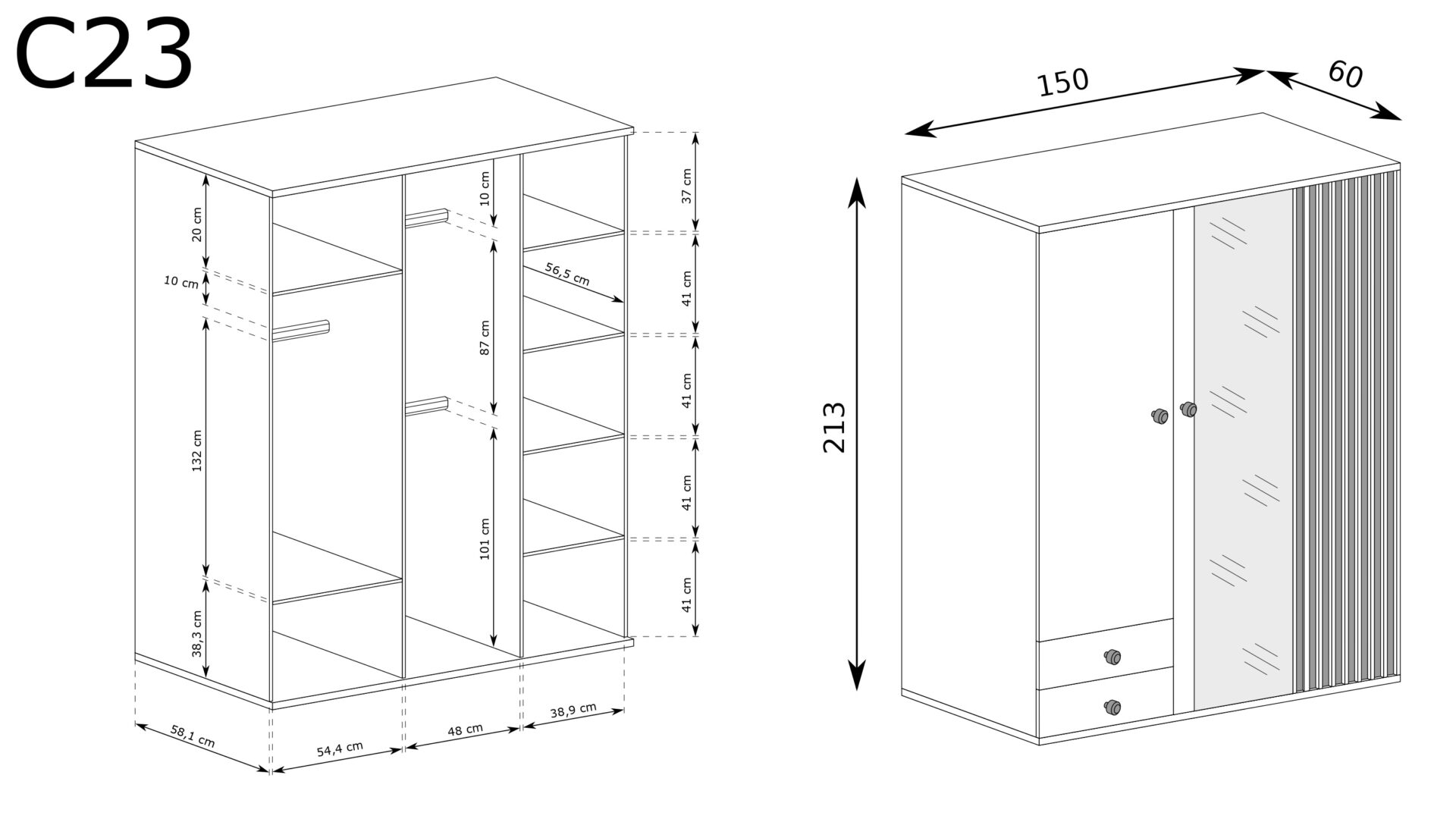 C23

20 cm
10 cm
132 cm
38,3 cm
10 cm
87 cm
101 cm
56,5 cm
37 cm
41 cm
41 cm
41 cm
41 cm
58,1 cm
54,4 cm
48 cm
38,9 cm

150
60
213