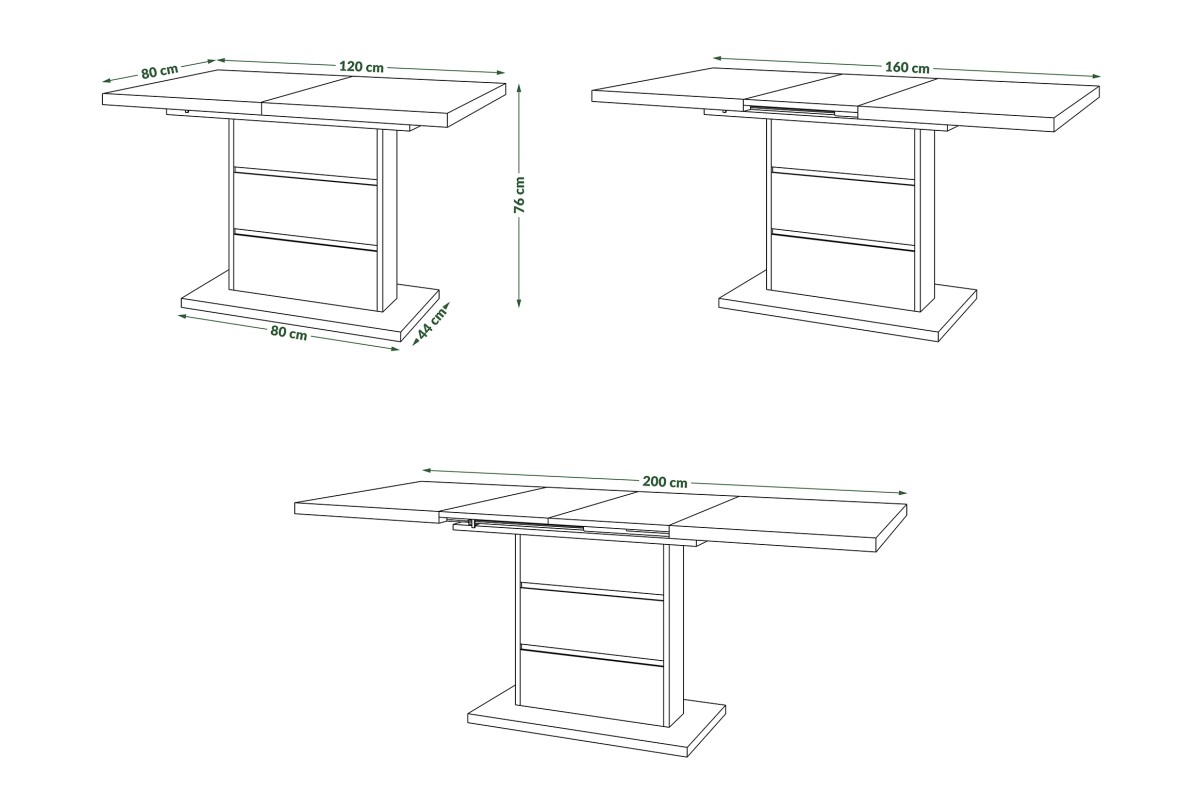 80 cm
120 cm
76 cm
80 cm
44 cm
160 cm
200 cm