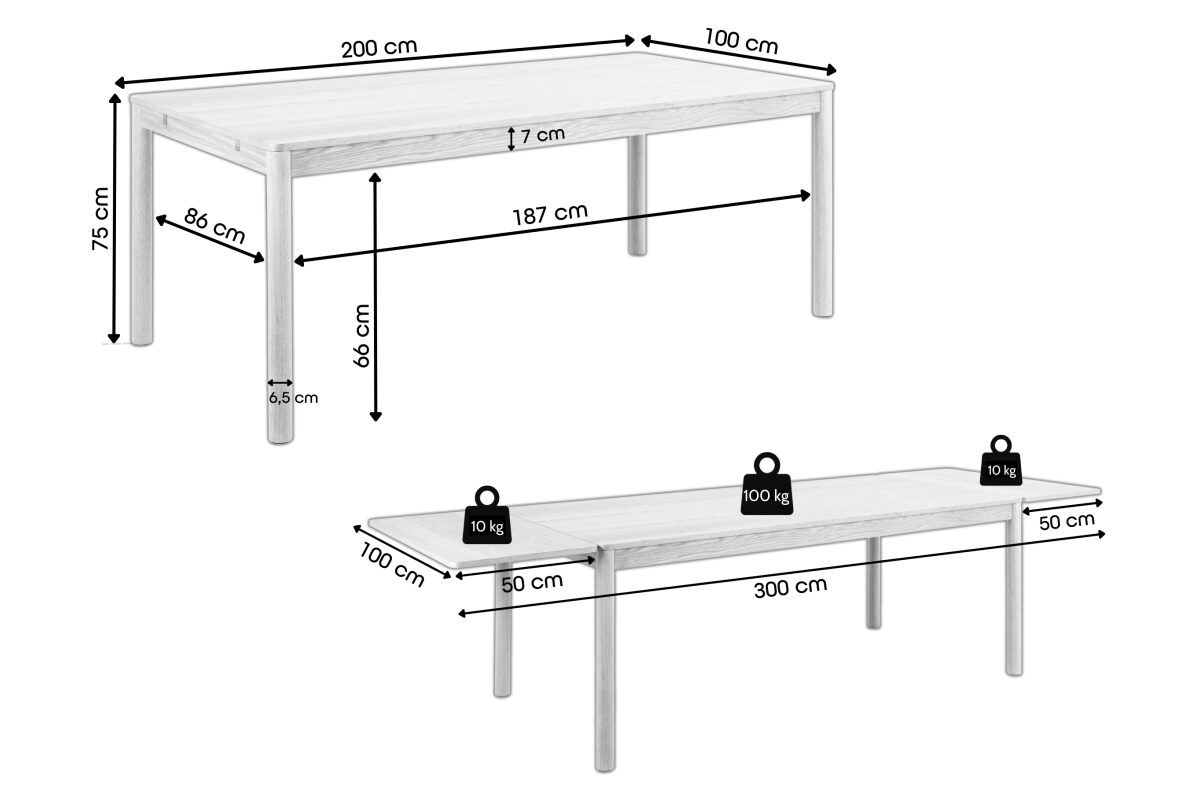 200 cm
100 cm
7 cm
75 cm
86 cm
187 cm
66 cm
6,5 cm
10 kg
100 kg
10 kg
100 cm
50 cm
50 cm
300 cm