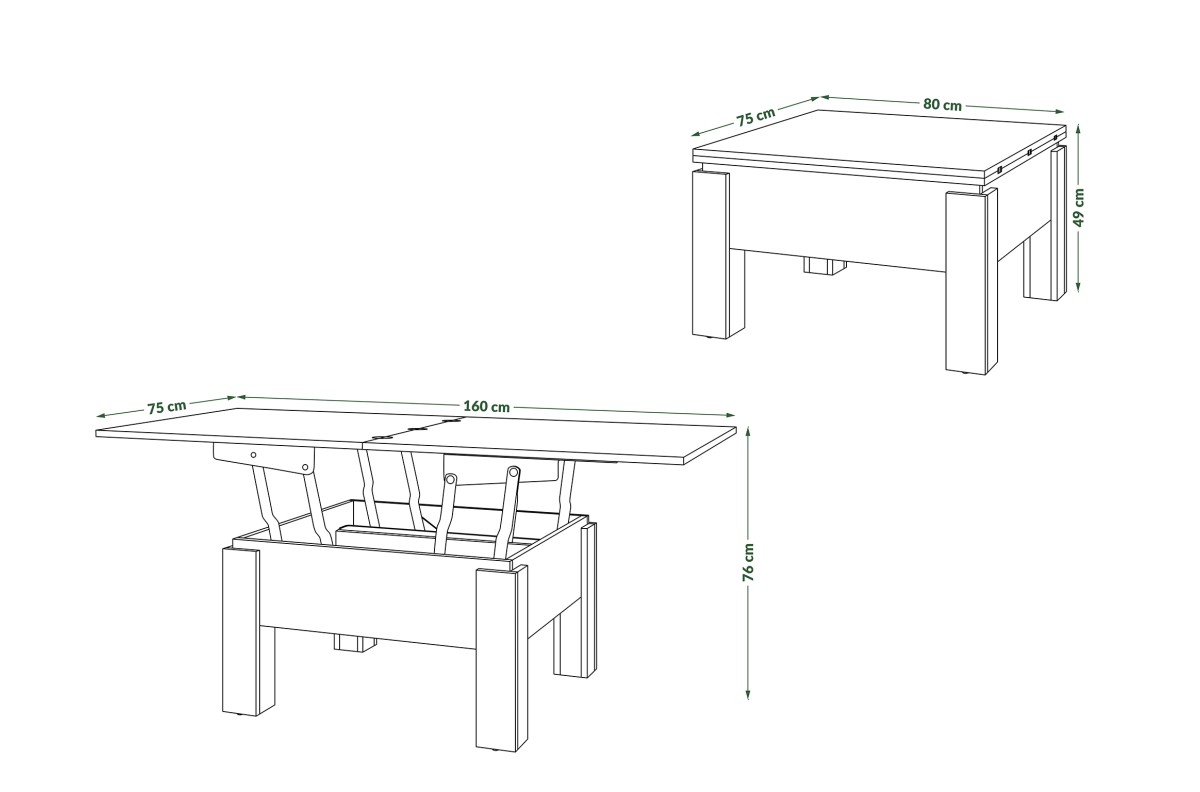 75 cm
80 cm
49 cm

75 cm
160 cm
76 cm