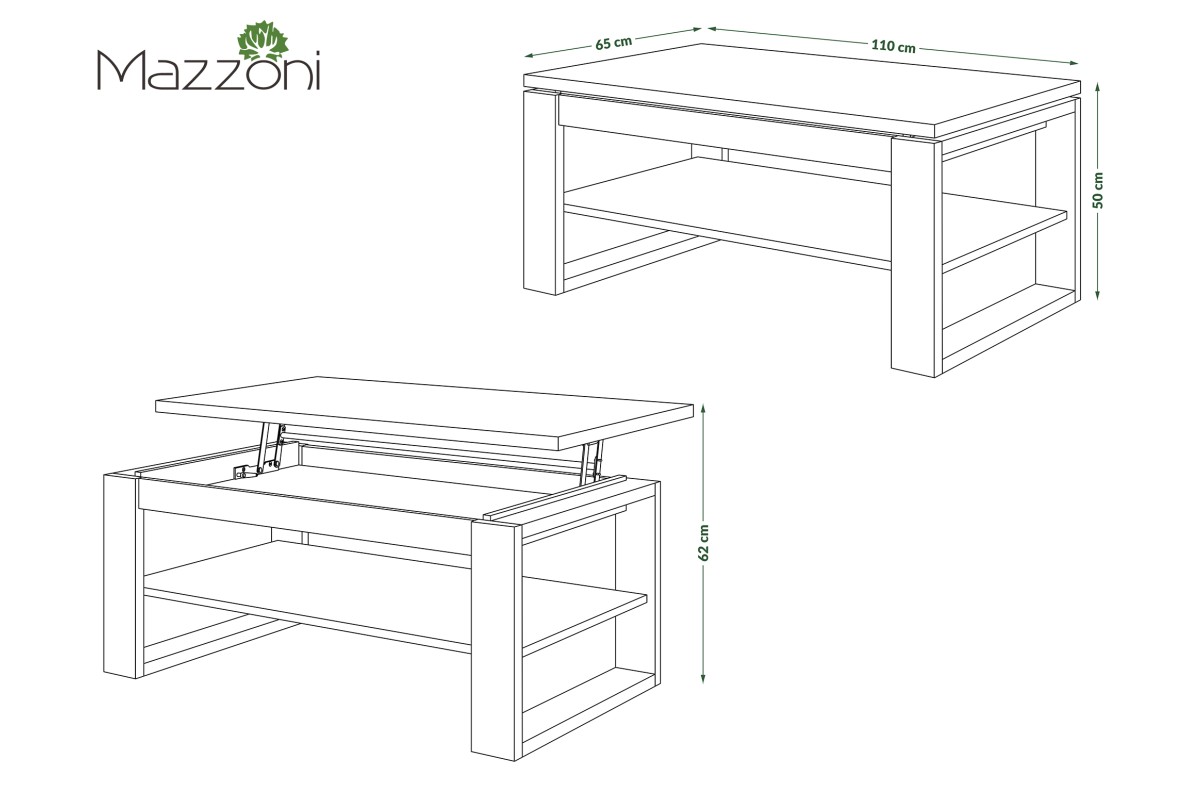 Mazzoni

65 cm

110 cm

50 cm

62 cm