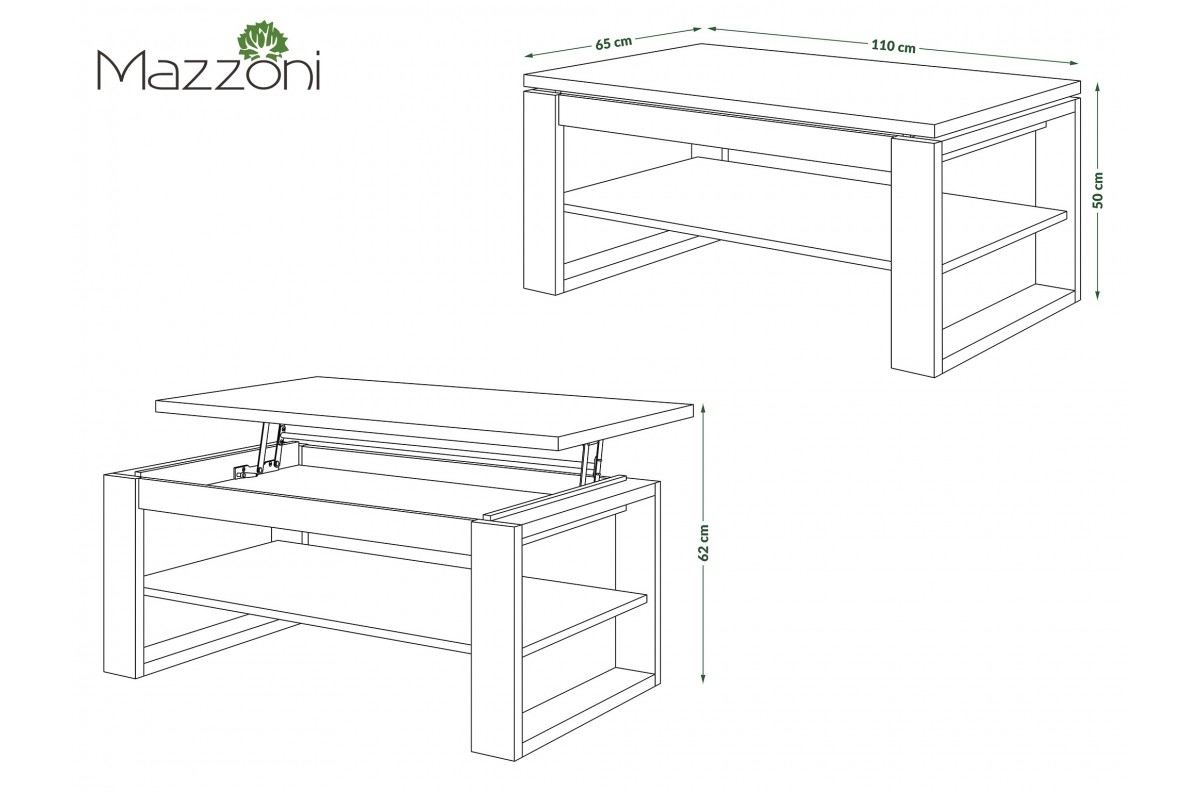 Mazzoni

65 cm

110 cm

50 cm

62 cm