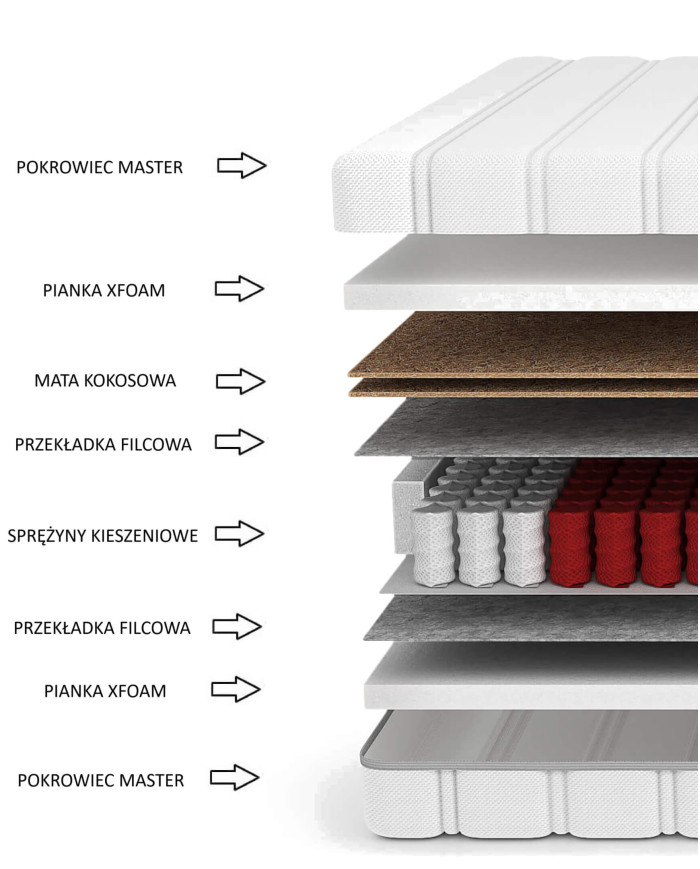 POKROWIEC MASTER

PIANKA XFOAM

MATA KOKOSOWA

PRZEKŁADKA FILCOWA

SPRĘŻYNY KIESZENIOWE

PRZEKŁADKA FILCOWA

PIANKA XFOAM

POKROWIEC MASTER