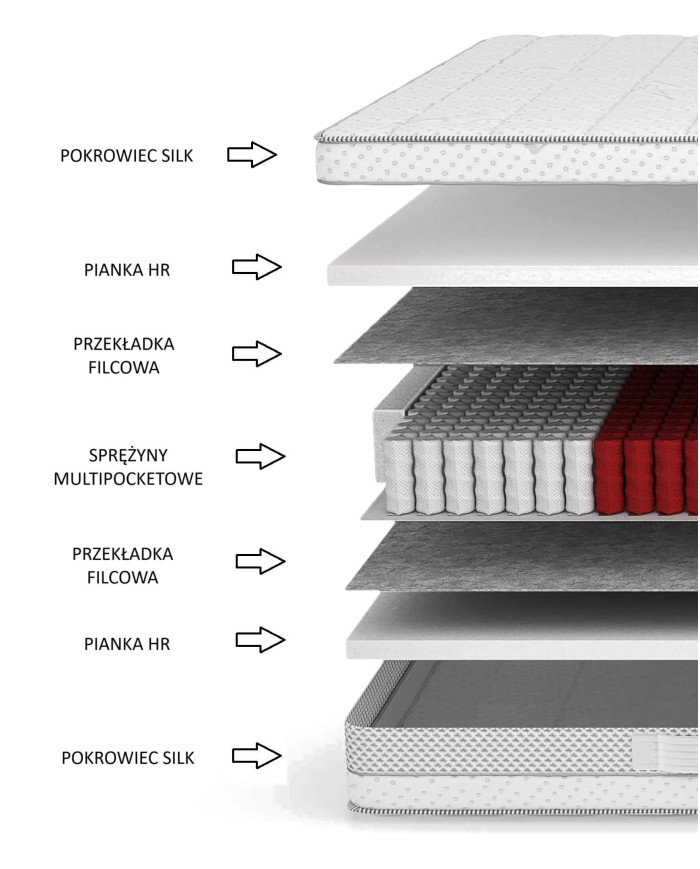 POKROWIEC SILK

PIANKA HR

PRZEKŁADKA FILCOWA

SPRĘŻYNY MULTIPOCKETOWE

PRZEKŁADKA FILCOWA

PIANKA HR

POKROWIEC SILK