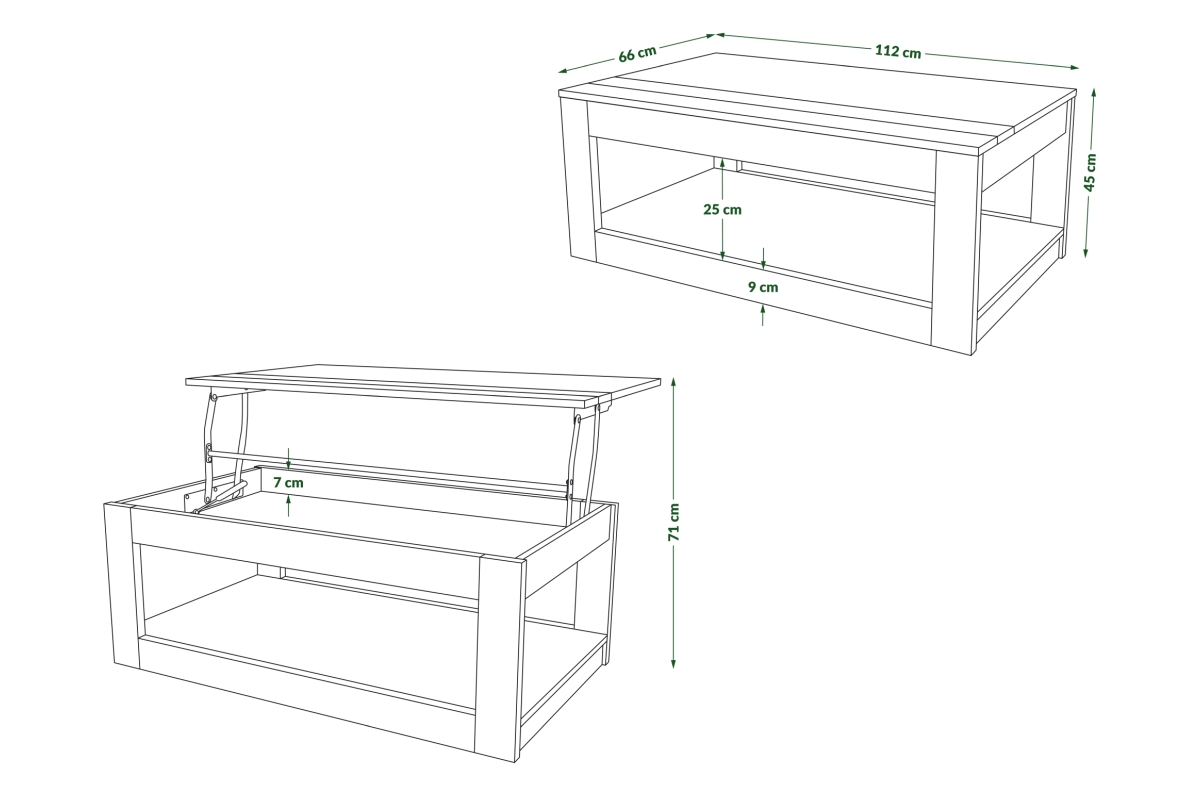 66 cm
112 cm
45 cm
25 cm
9 cm
7 cm
71 cm