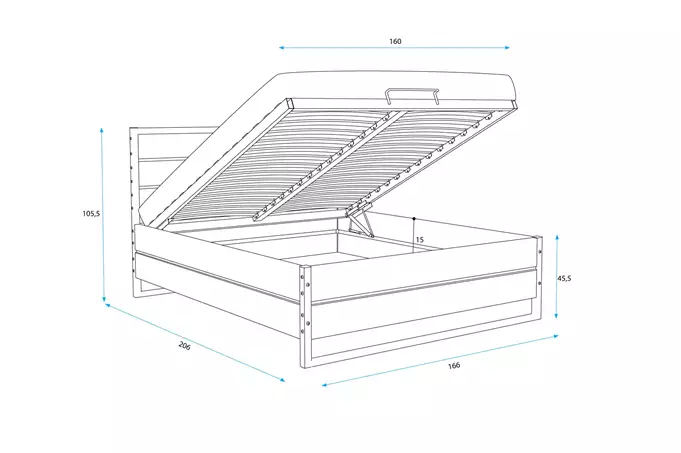 160

105,5

15

45,5

206

166