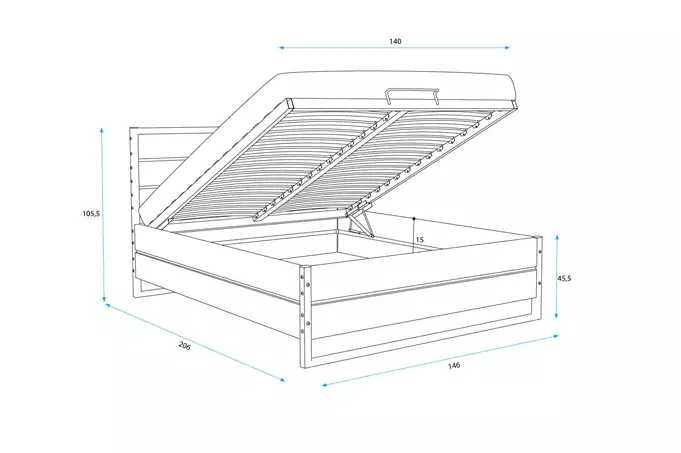 140

105,5

15

45,5

206

146