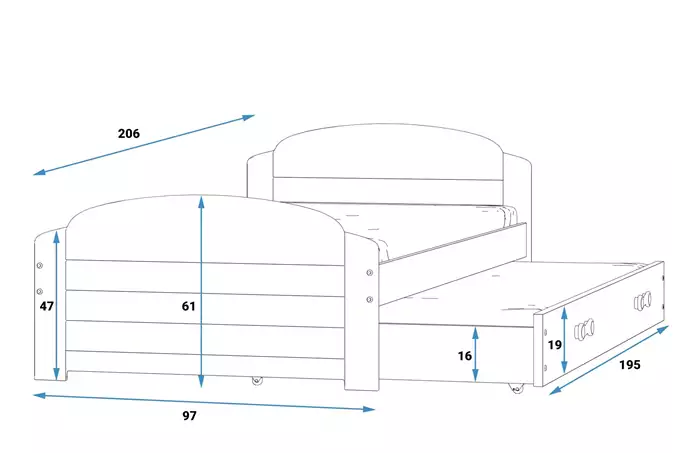 206

47

61

16

19

195

97