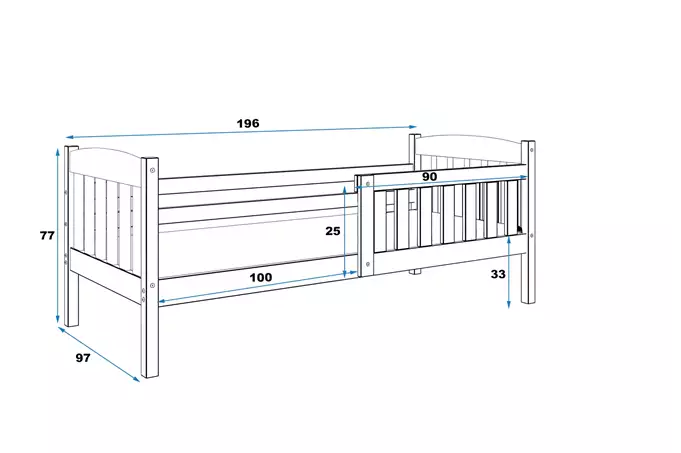 196
90
77
25
100
33
97