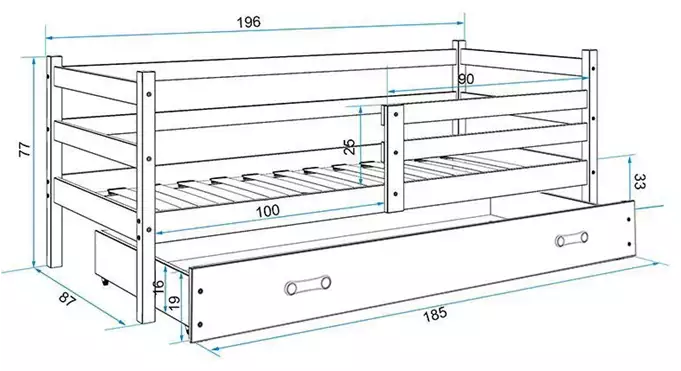 196
90
77
25
33
100
87
16
19
185