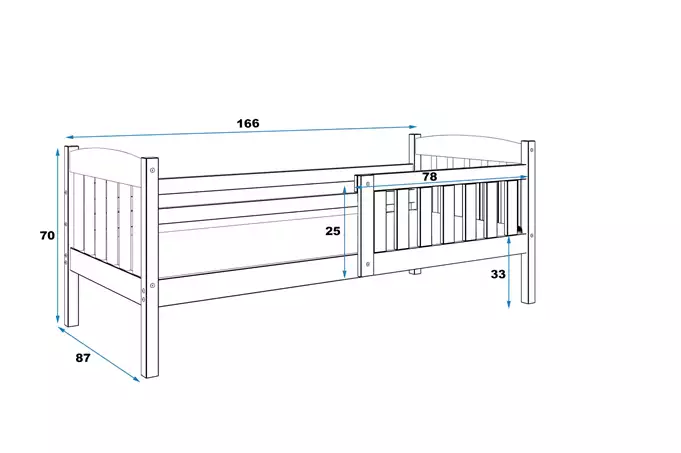 166

78

70

25

33

87