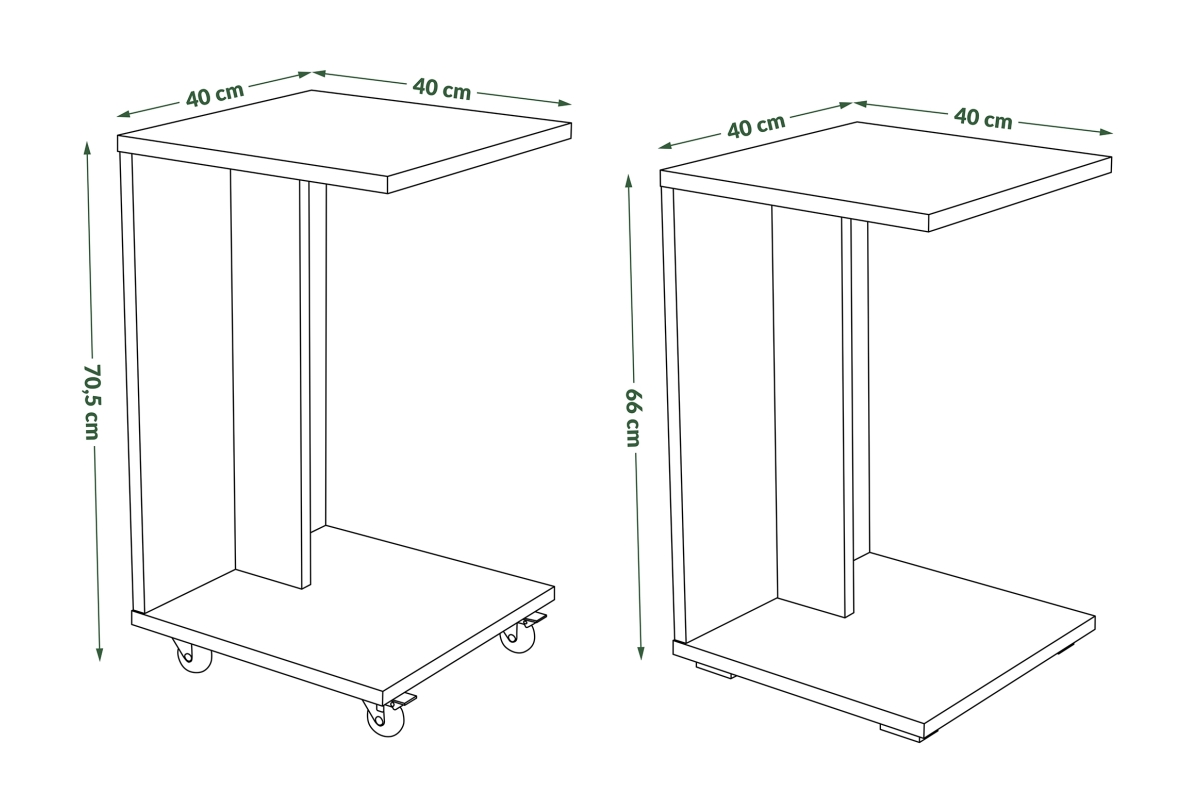 40 cm
40 cm
70,5 cm
40 cm
40 cm
66 cm