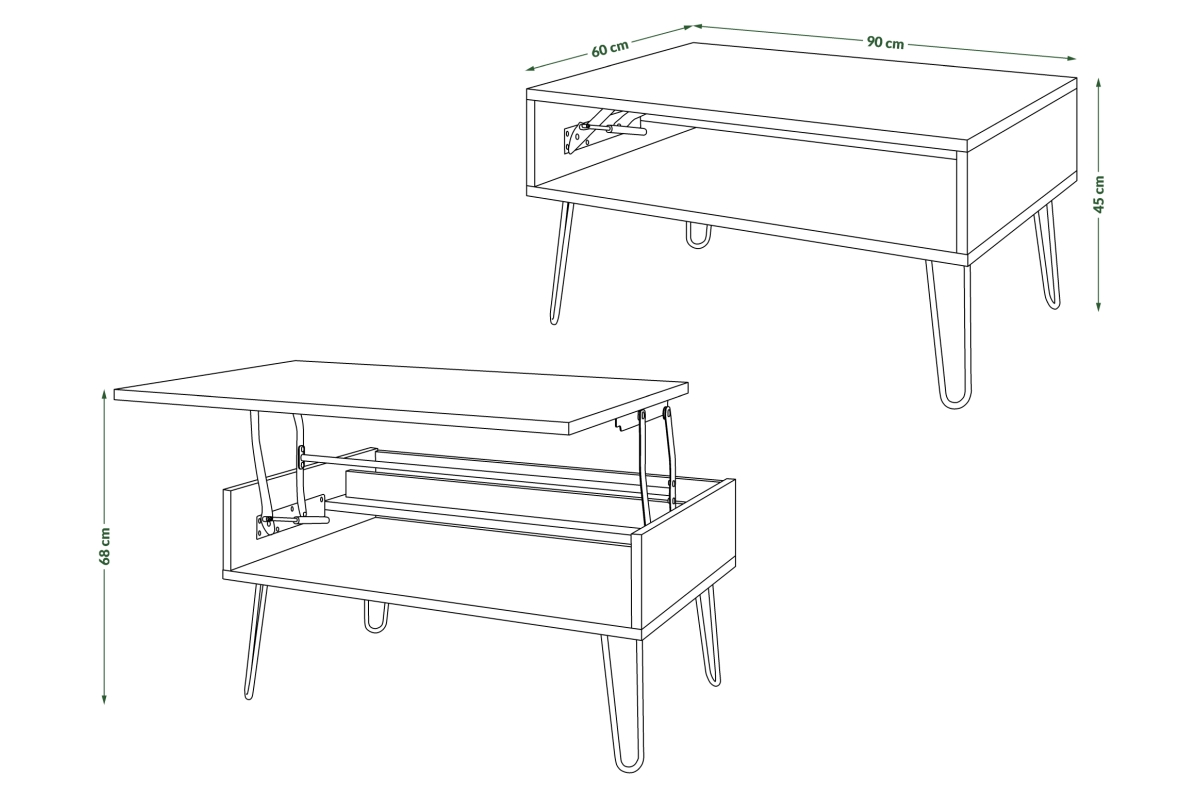 60 cm
90 cm
45 cm
68 cm