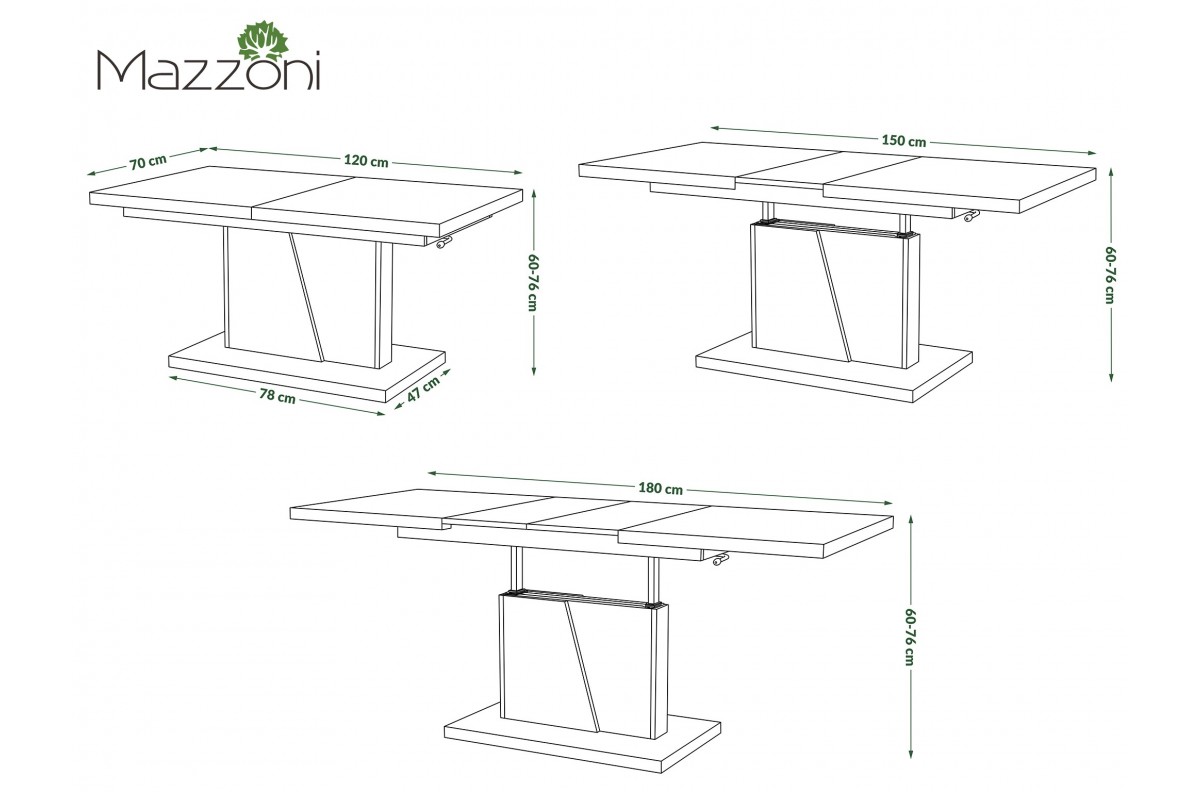 Mazzoni

70 cm
120 cm
60-76 cm
78 cm
47 cm

150 cm
60-76 cm

180 cm
60-76 cm