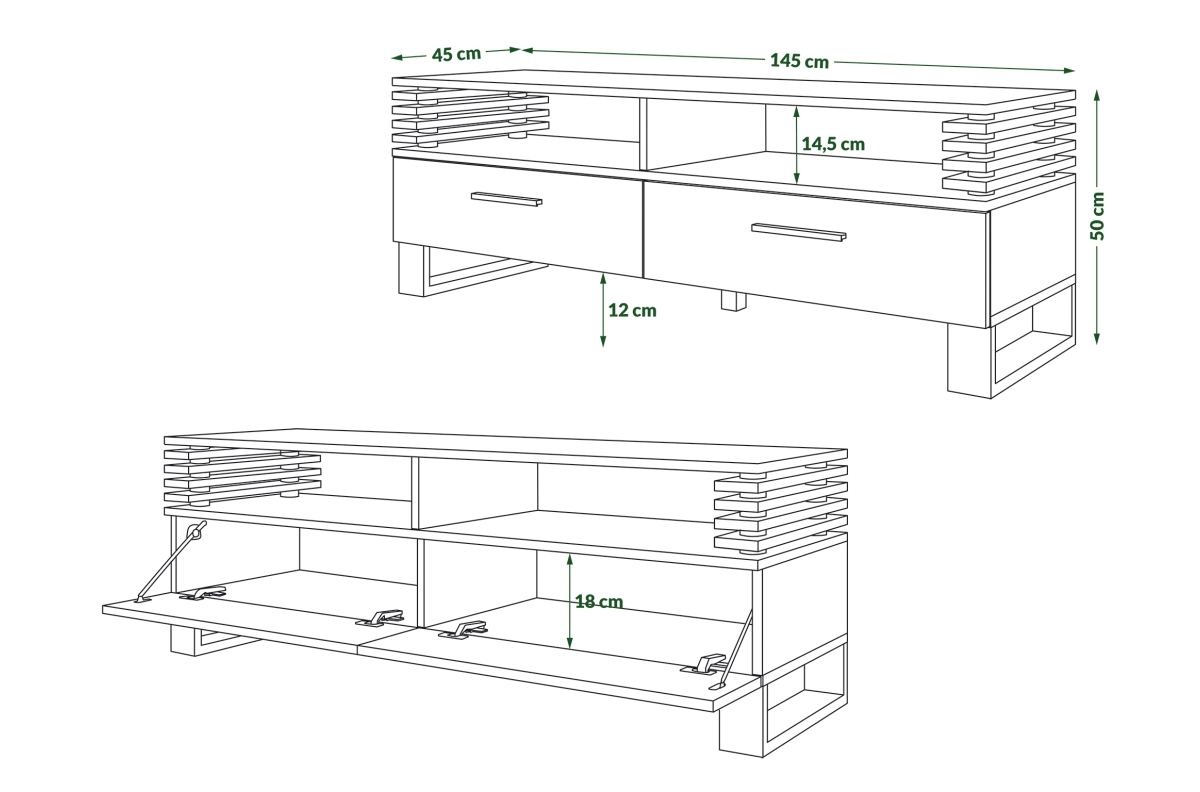 45 cm
145 cm
14,5 cm
50 cm
12 cm
18 cm