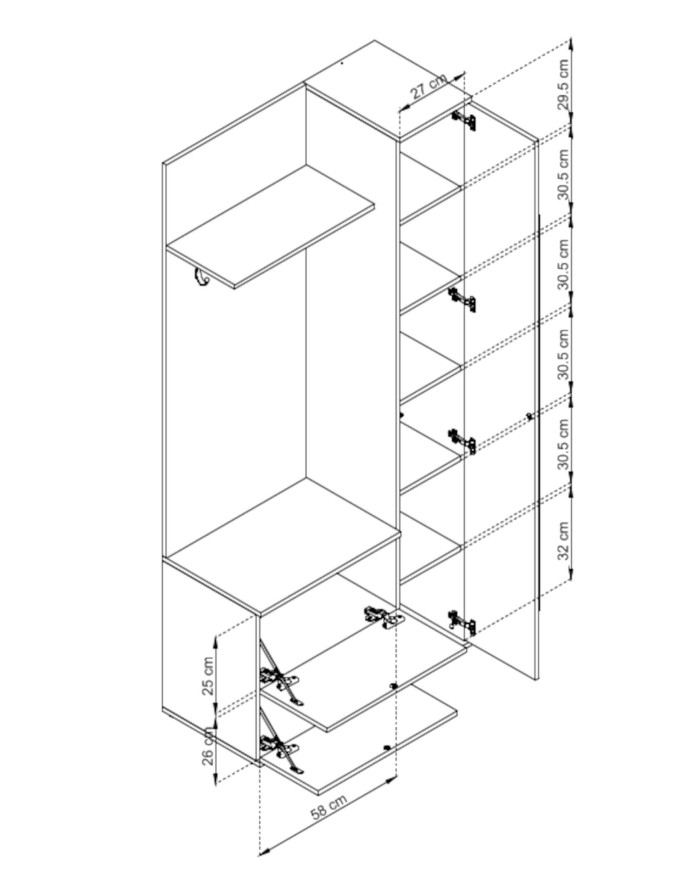 27 cm
29.5 cm
30.5 cm
30.5 cm
30.5 cm
30.5 cm
32 cm
25 cm
26 cm
58 cm