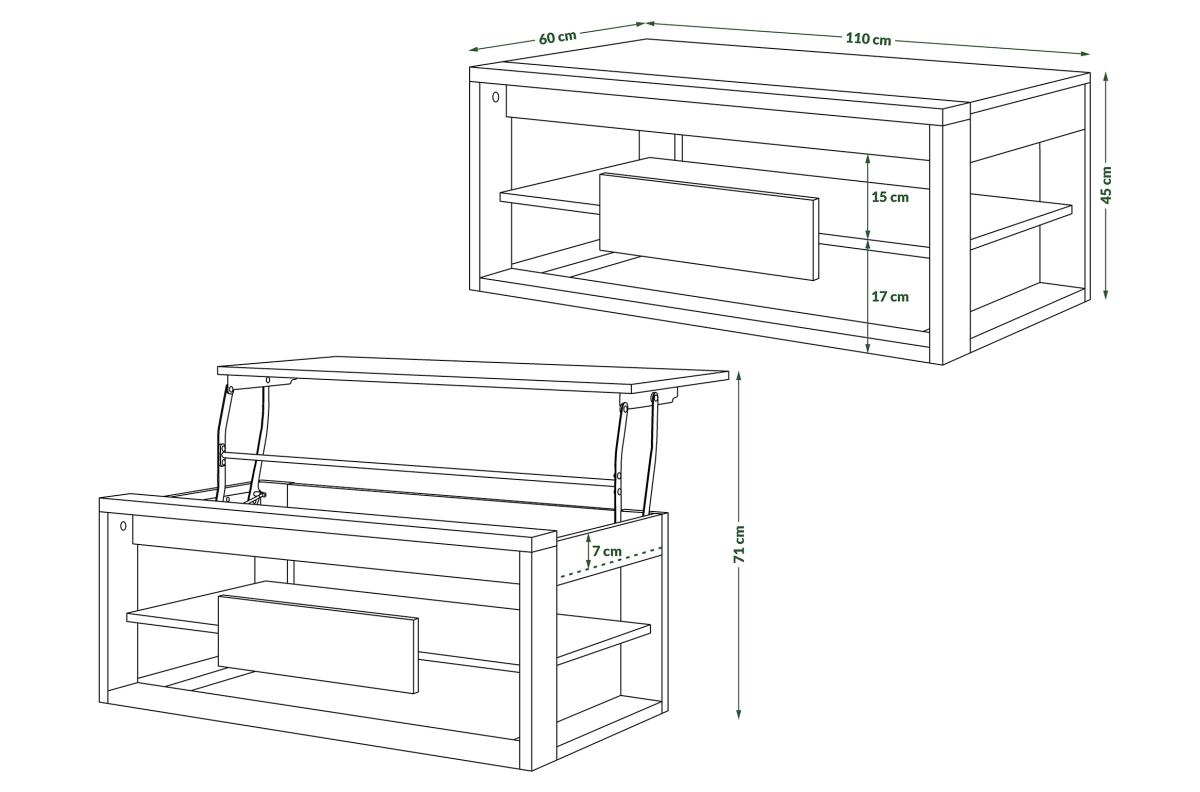 60 cm
110 cm
45 cm
15 cm
17 cm
7 cm
71 cm