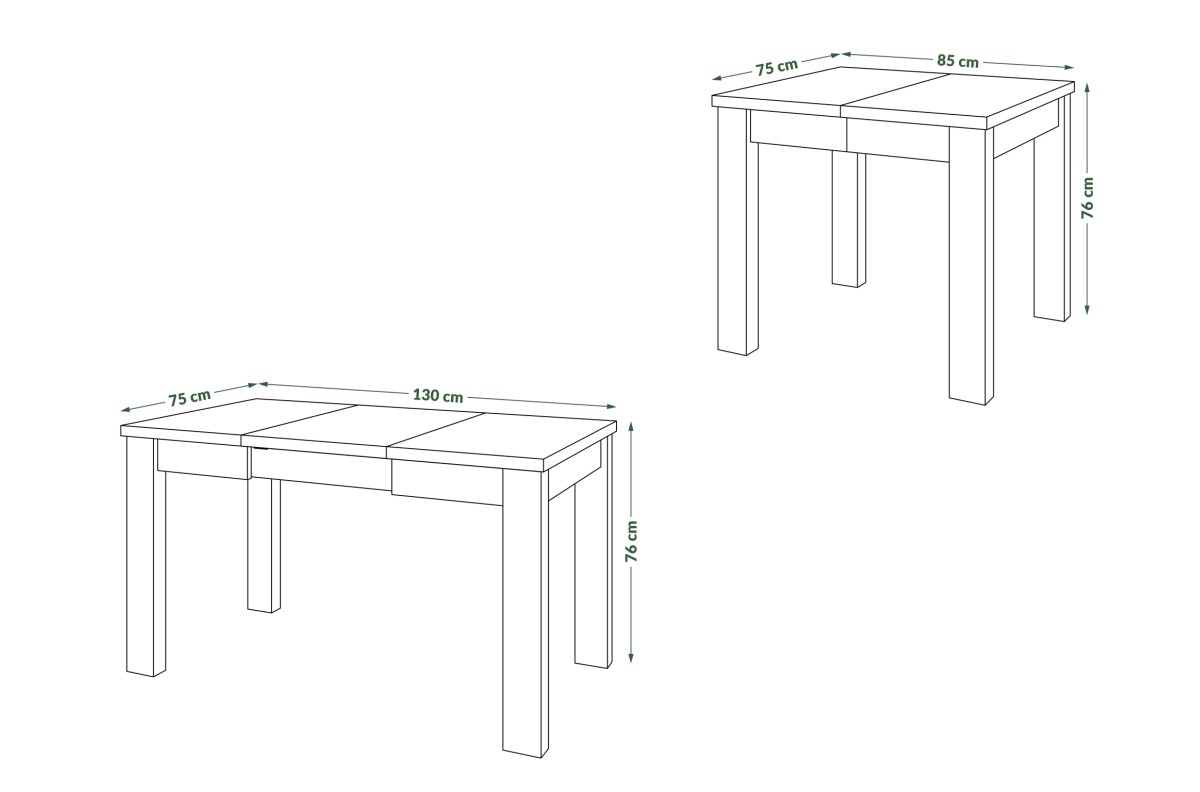 75 cm
85 cm
76 cm
75 cm
130 cm
76 cm