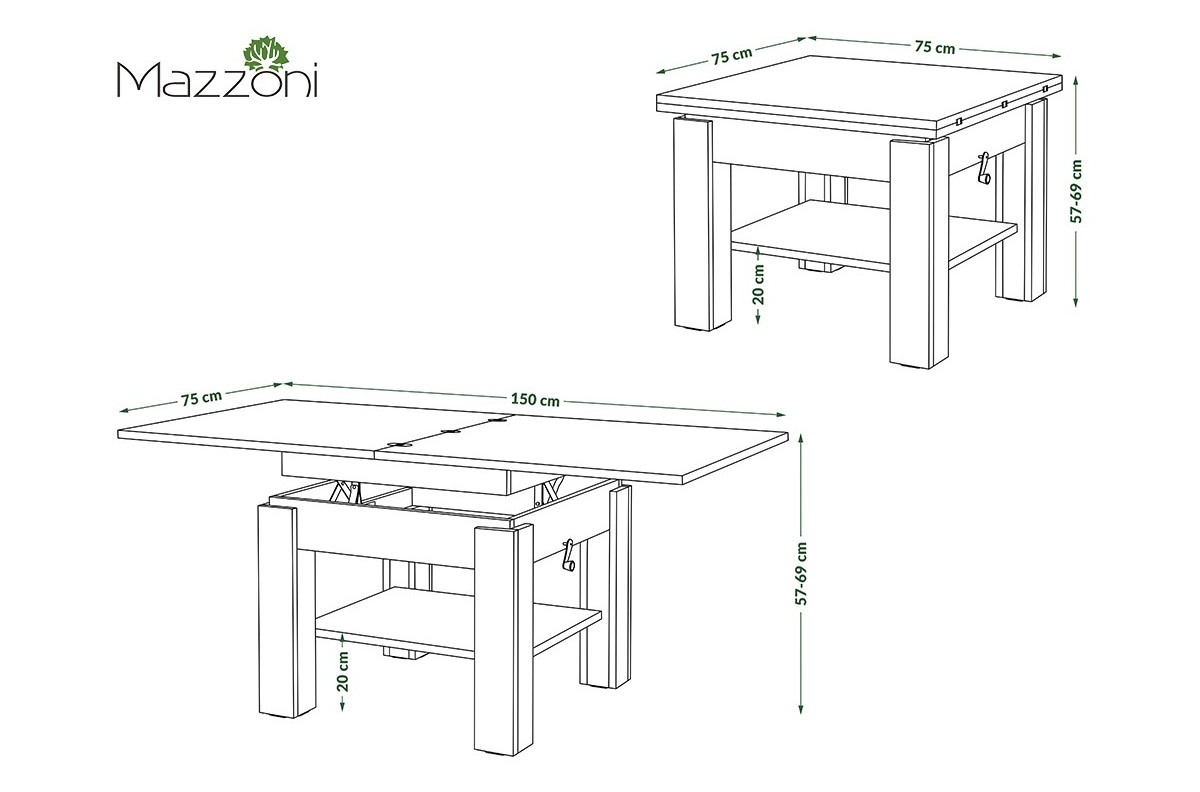 Mazzoni

75 cm
75 cm
57-69 cm
20 cm

75 cm
150 cm
57-69 cm
20 cm