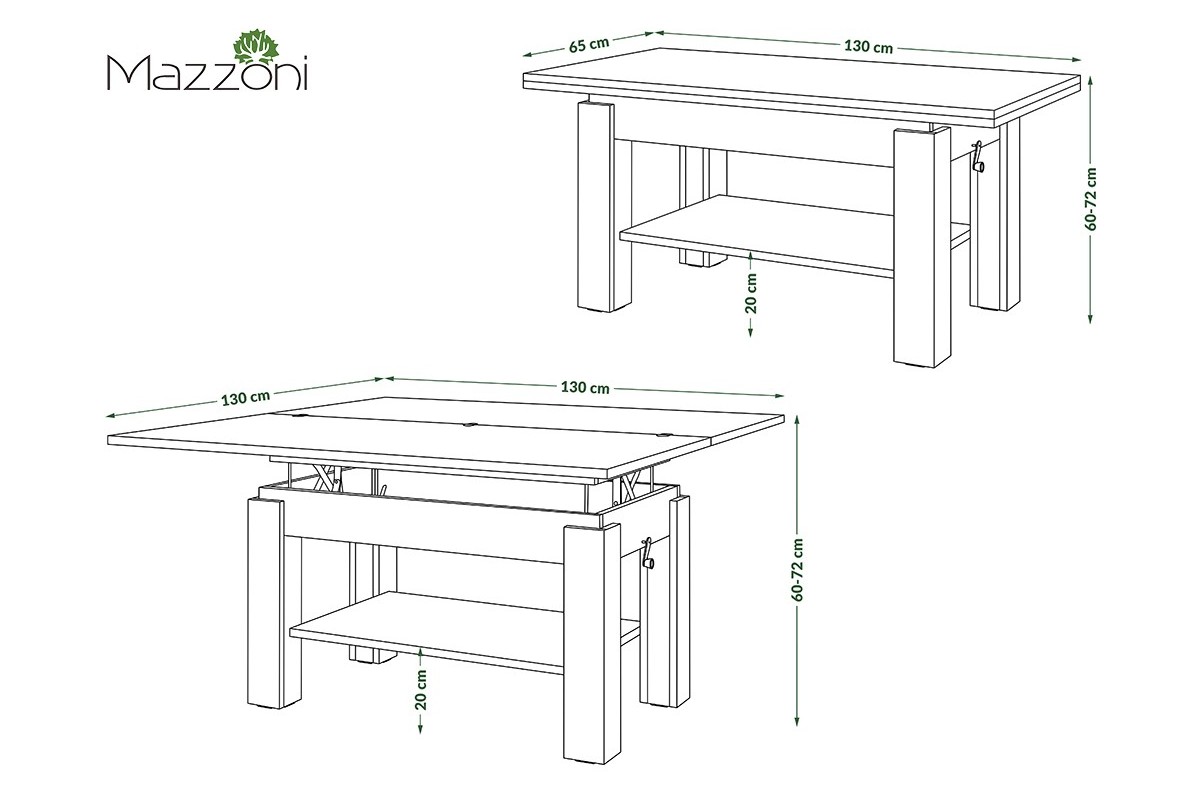 Mazzoni

65 cm
130 cm
60-72 cm
20 cm

130 cm
130 cm
60-72 cm
20 cm