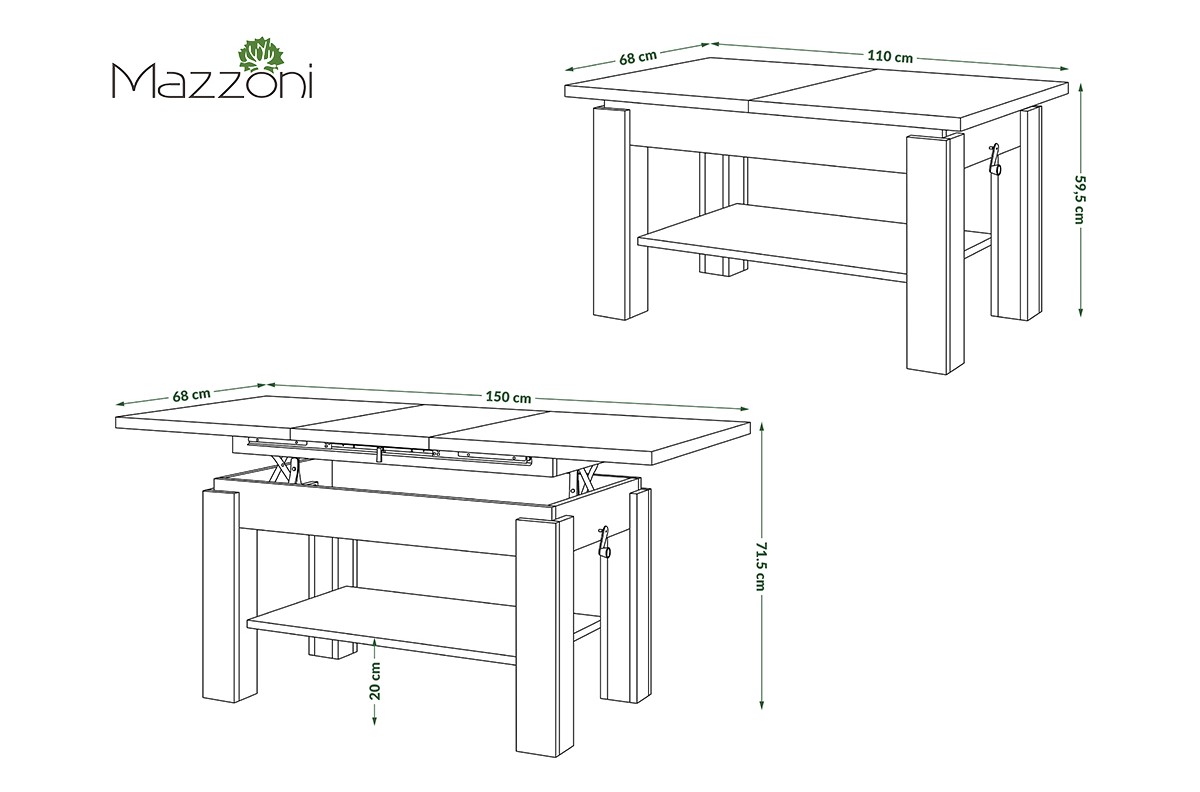 Mazzoni

68 cm
110 cm
59,5 cm

68 cm
150 cm
71,5 cm
20 cm