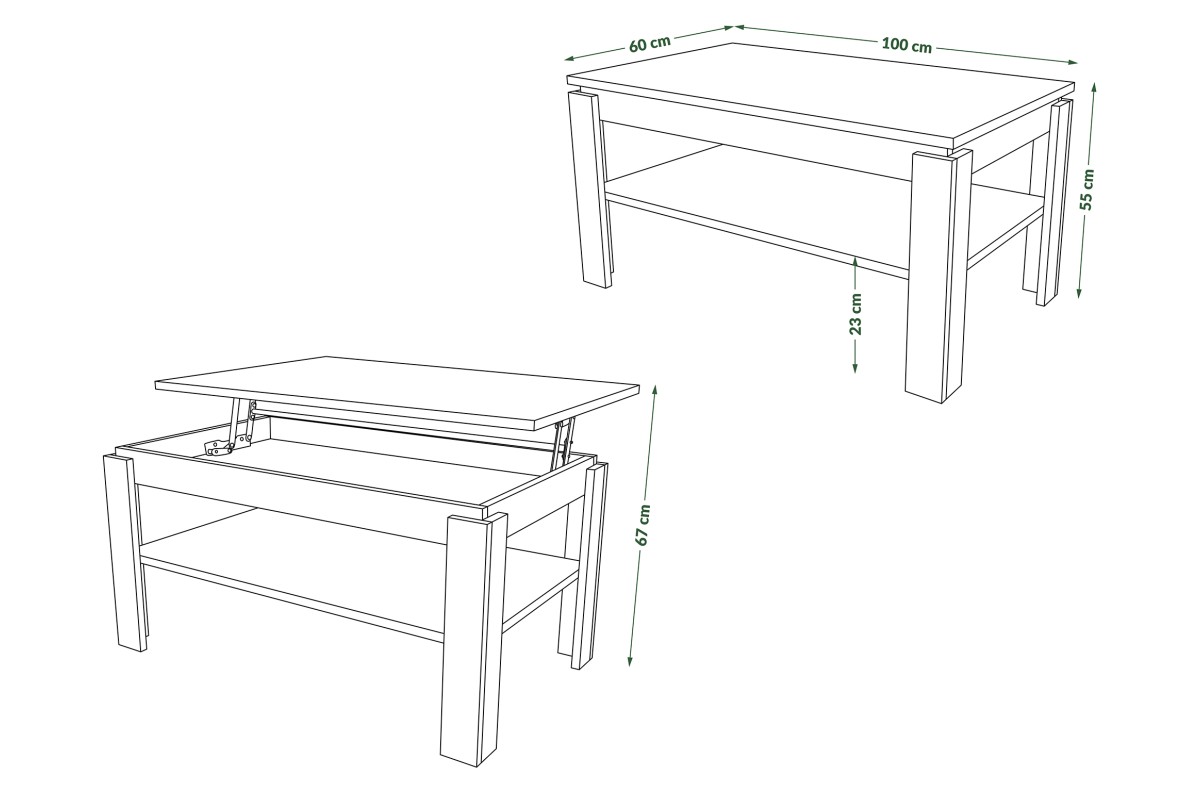 60 cm
100 cm
55 cm
23 cm
67 cm