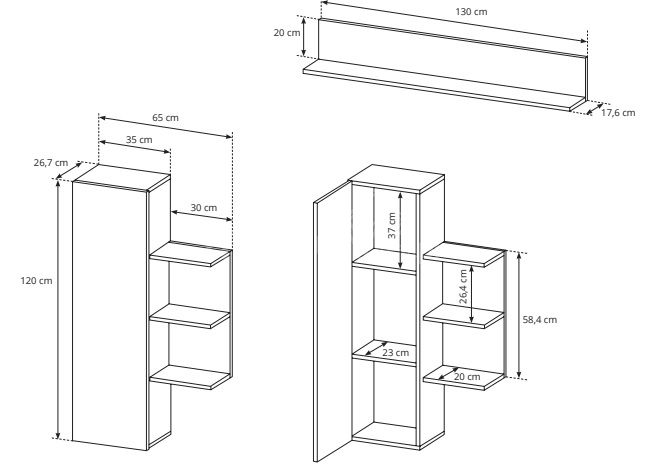 130 cm
20 cm
17,6 cm
65 cm
35 cm
26,7 cm
30 cm
120 cm
37 cm
26,4 cm
58,4 cm
23 cm
20 cm