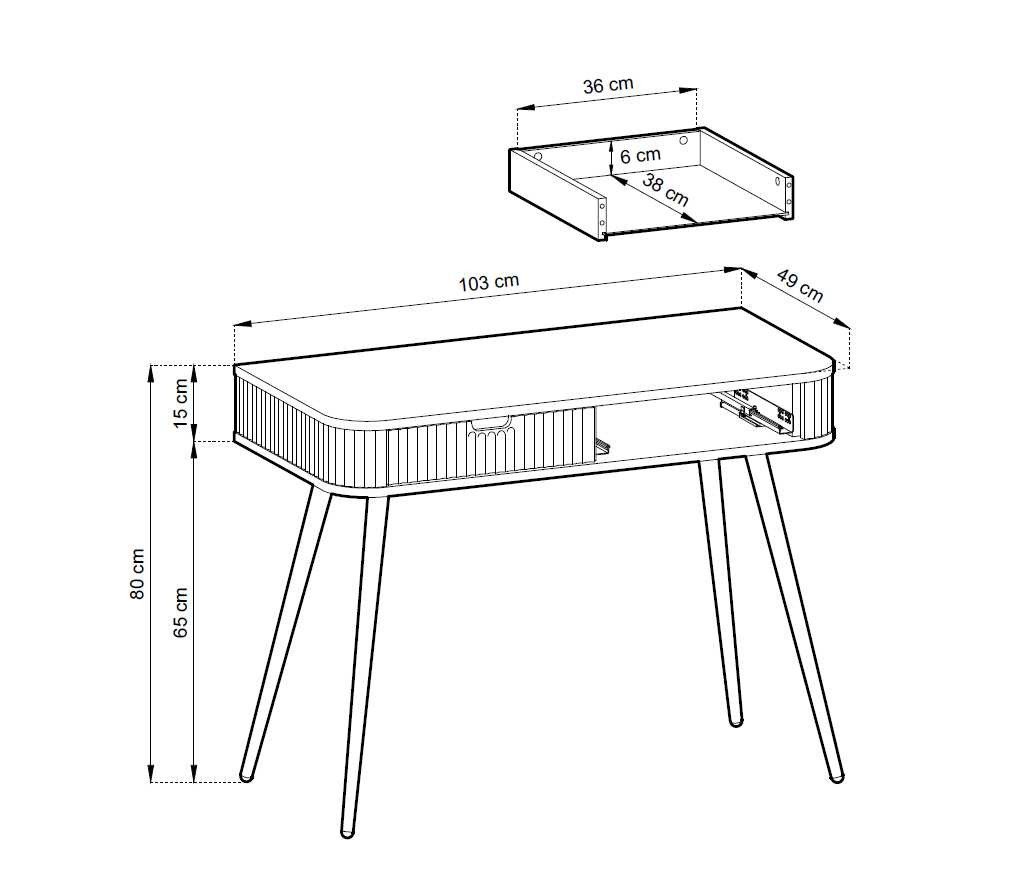 36 cm
6 cm
38 cm
103 cm
49 cm
15 cm
80 cm
65 cm