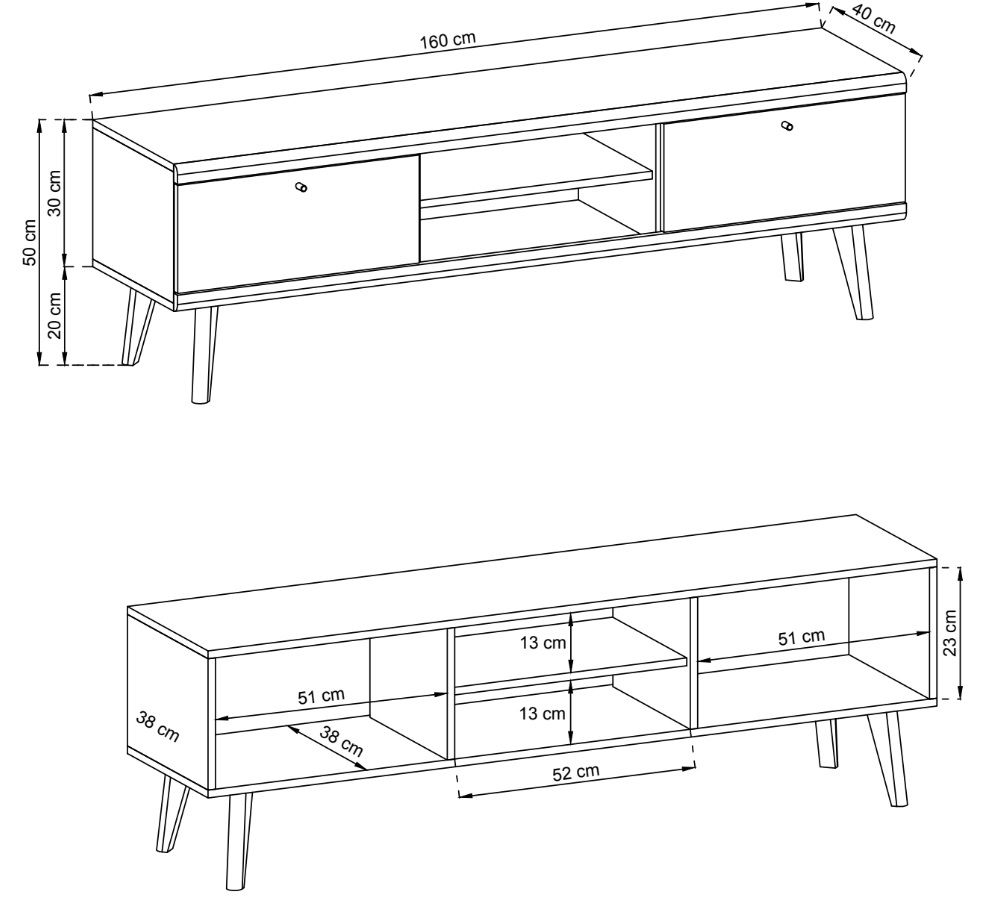 160 cm
40 cm
50 cm
30 cm
20 cm

13 cm
51 cm
23 cm
51 cm
13 cm
38 cm
38 cm
52 cm