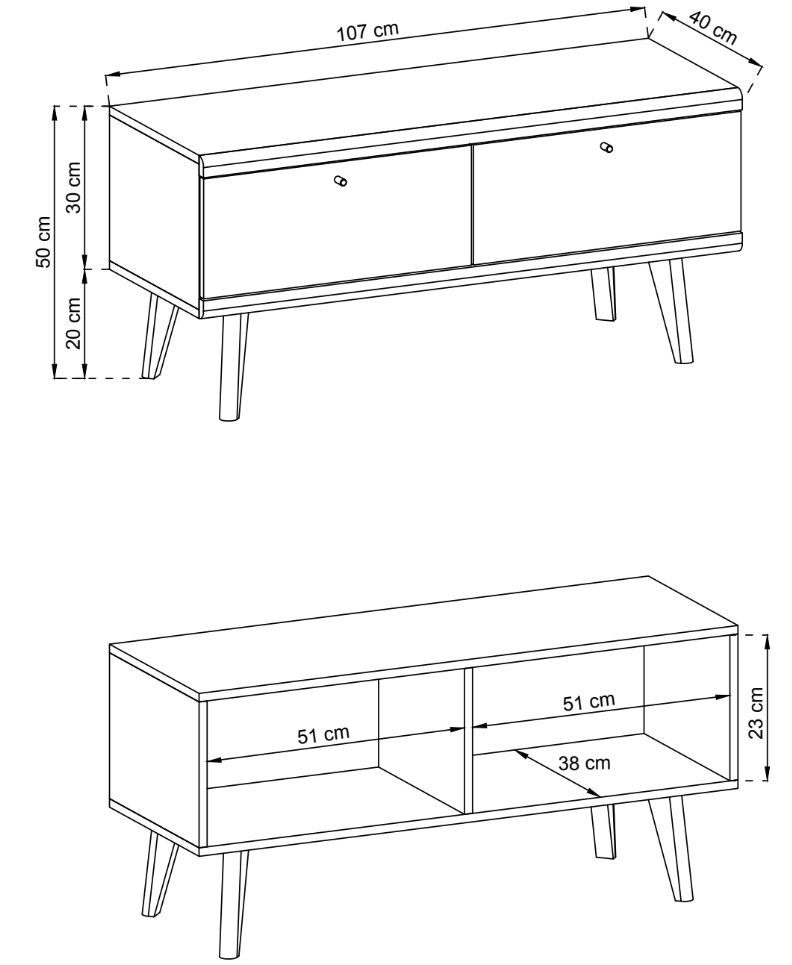 107 cm
40 cm
50 cm
30 cm
20 cm

51 cm
51 cm
38 cm
23 cm