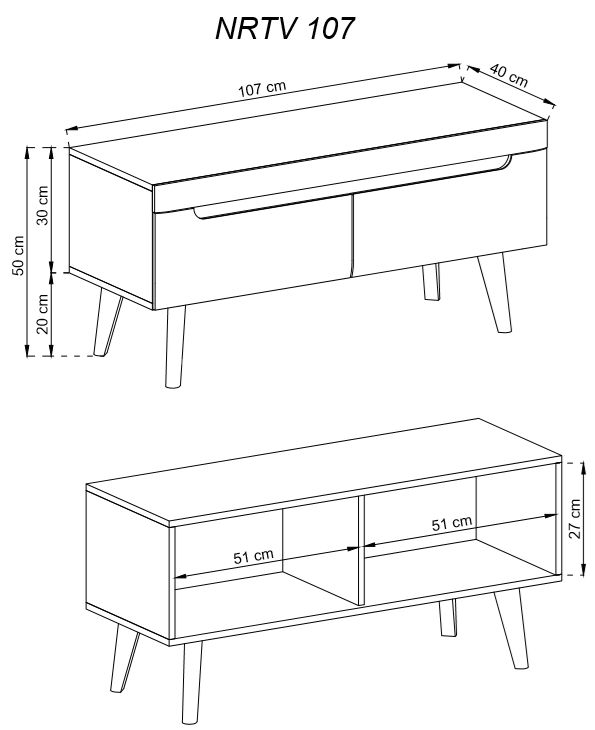 NRTV 107

107 cm

40 cm

50 cm

30 cm

20 cm

51 cm

51 cm

27 cm