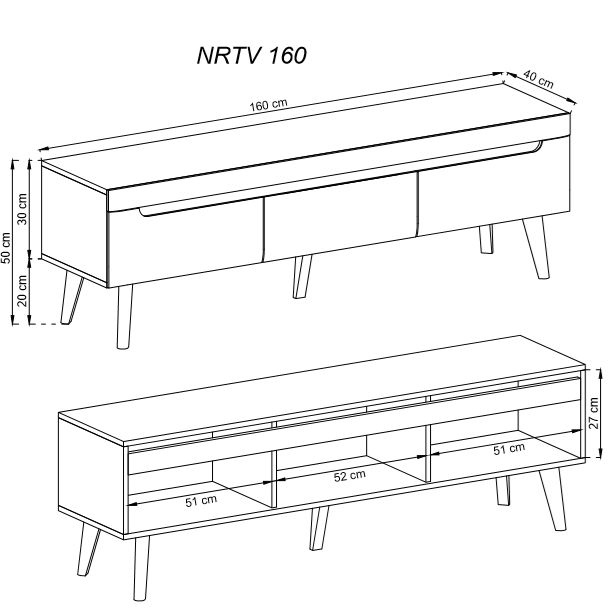 NRTV 160

160 cm
40 cm
50 cm
30 cm
20 cm

27 cm
51 cm
52 cm
51 cm