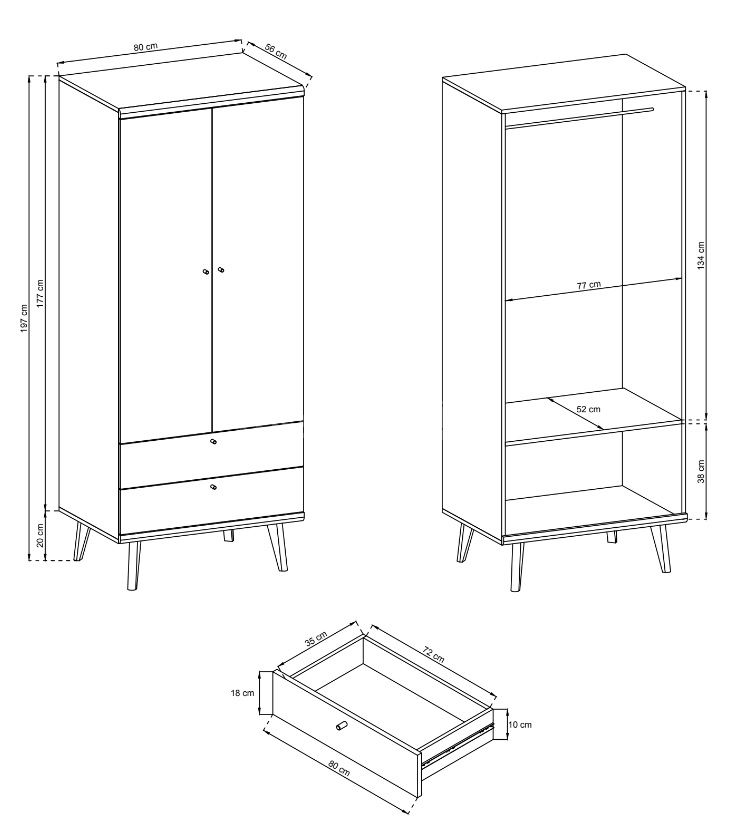 80 cm
56 cm
197 cm
177 cm
20 cm
134 cm
77 cm
52 cm
38 cm
35 cm
72 cm
18 cm
10 cm
80 cm