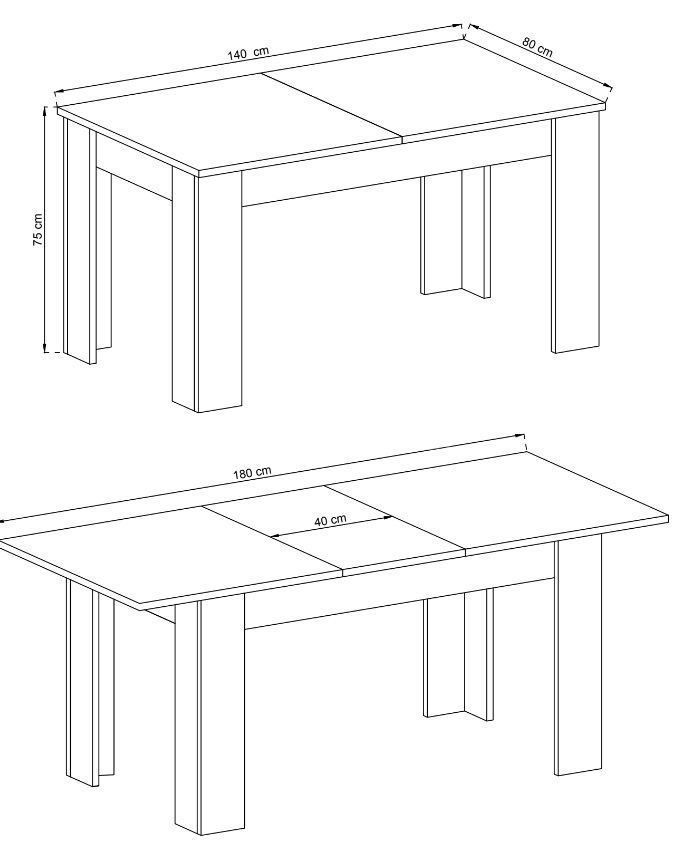 140 cm
80 cm
75 cm
180 cm
40 cm