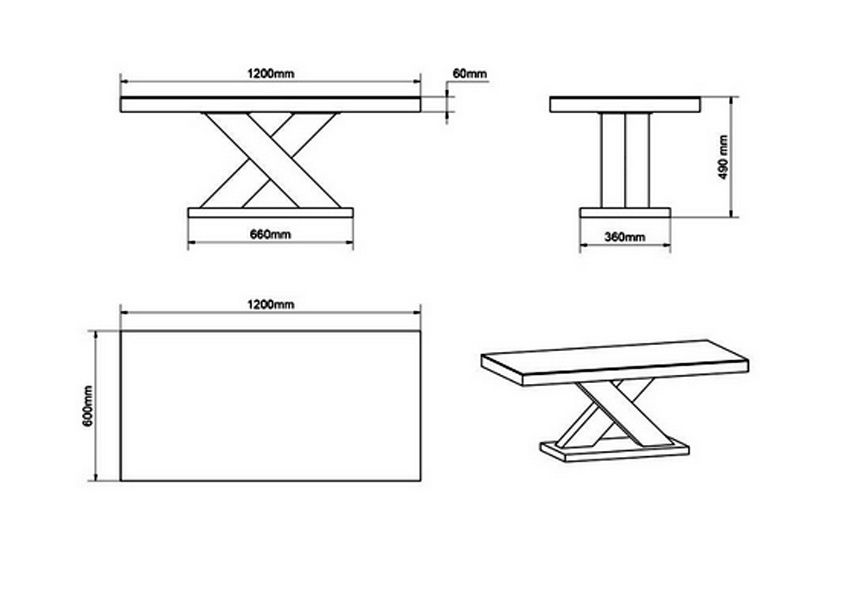 1200mm
60mm
660mm
490 mm
360mm
1200mm
600mm