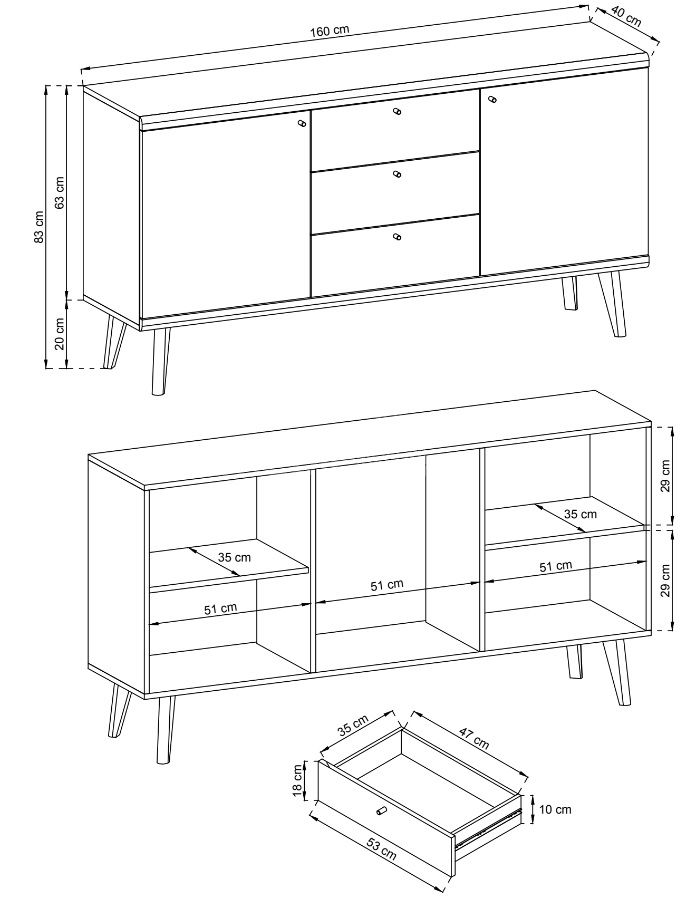 160 cm
40 cm
83 cm
63 cm
20 cm

29 cm
35 cm
35 cm
51 cm
51 cm
51 cm
29 cm

35 cm
47 cm
18 cm
10 cm
53 cm