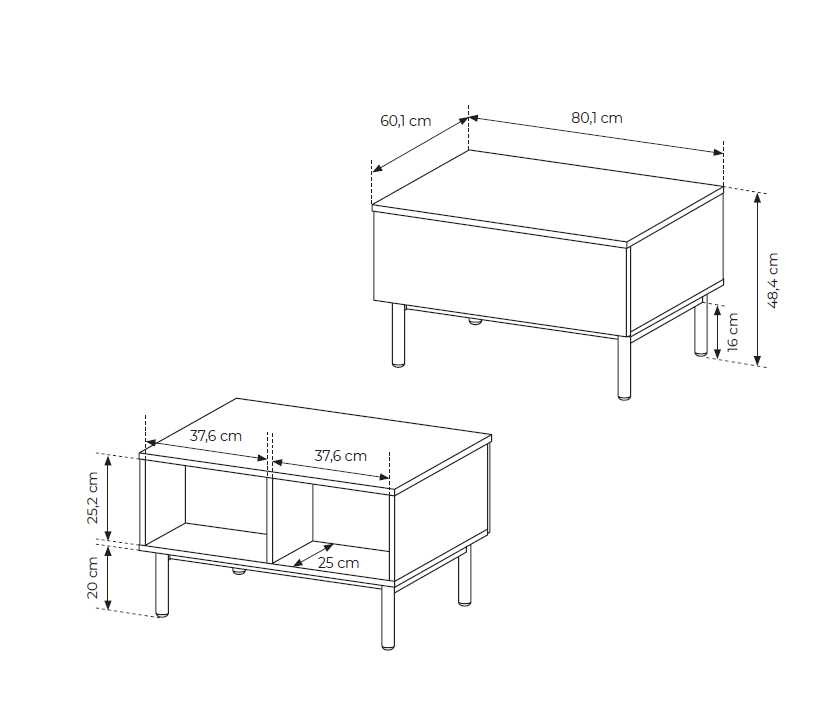 60,1 cm
80,1 cm
48,4 cm
16 cm
37,6 cm
37,6 cm
25,2 cm
25 cm
20 cm