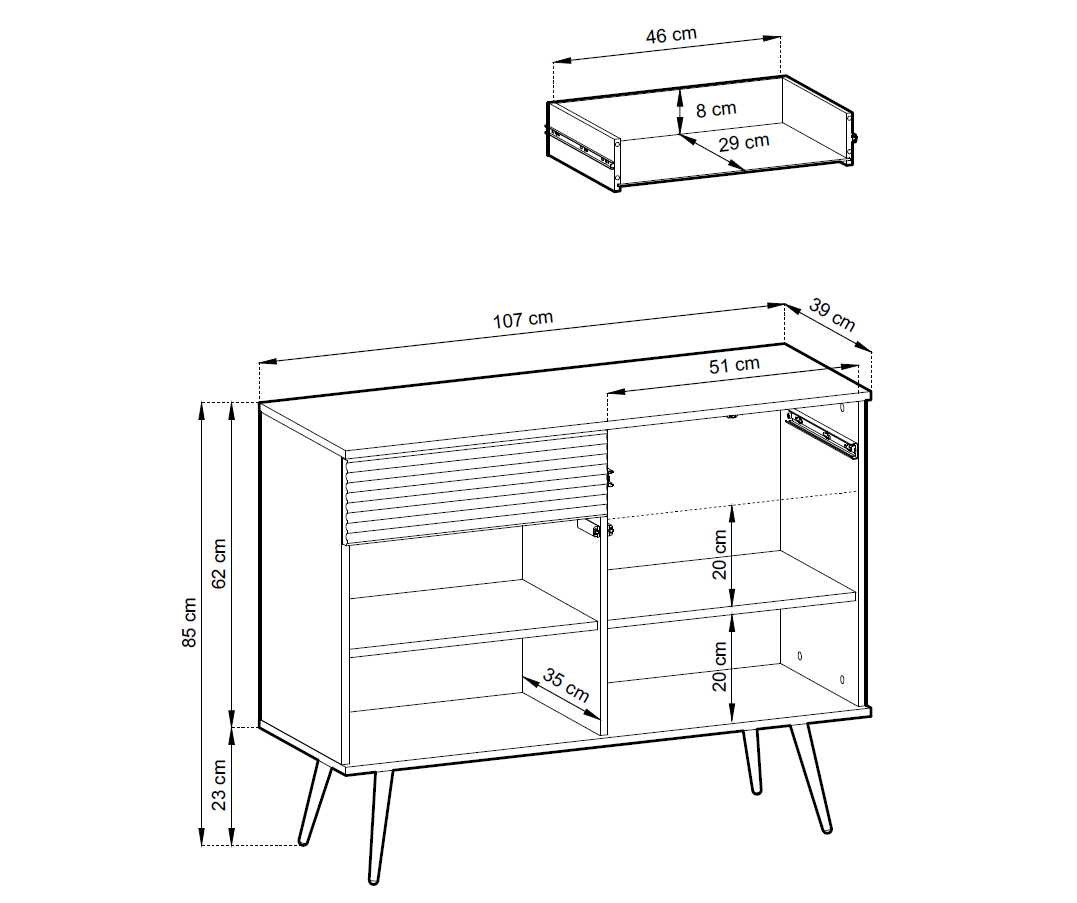 46 cm
8 cm
29 cm
107 cm
39 cm
51 cm
85 cm
62 cm
23 cm
20 cm
20 cm
35 cm