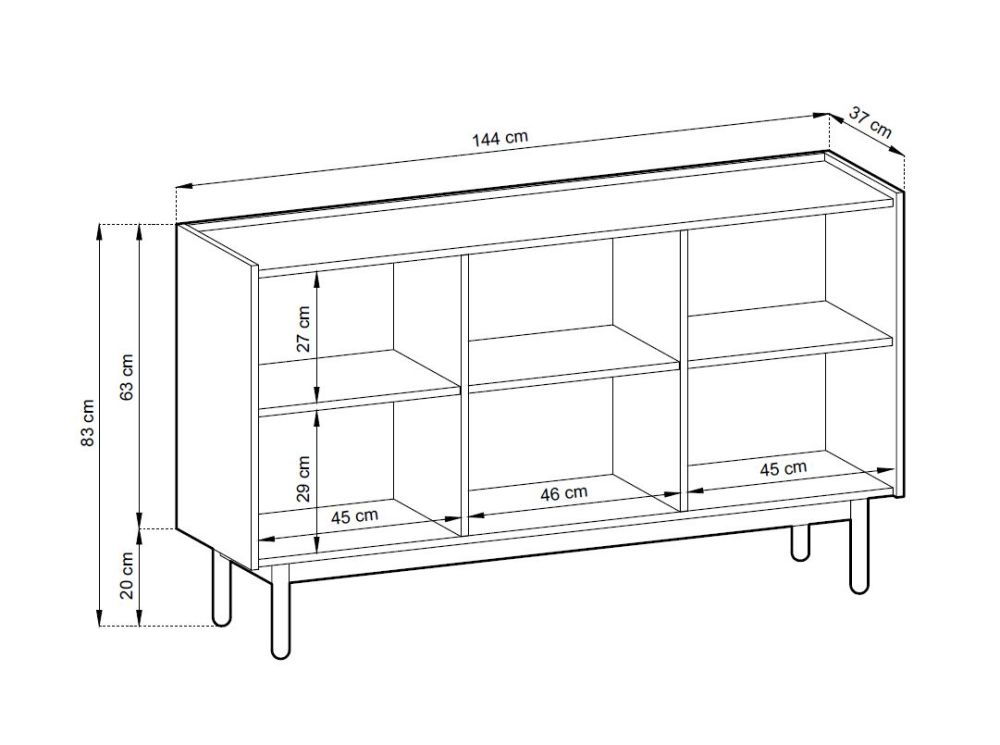 144 cm
37 cm
83 cm
63 cm
20 cm
27 cm
29 cm
45 cm
46 cm
45 cm