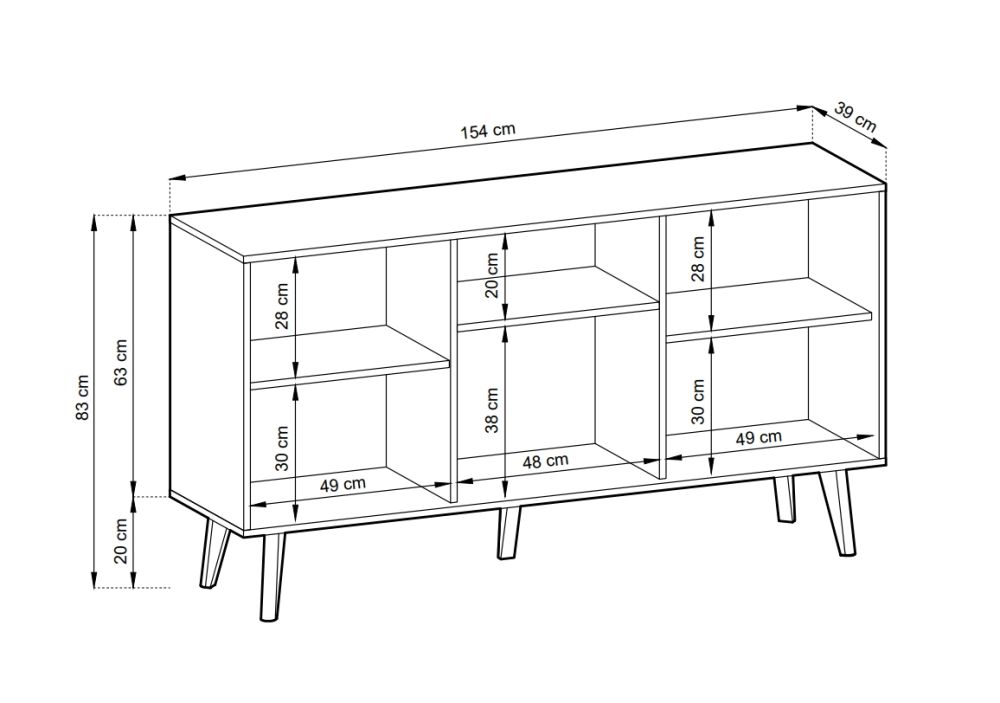 154 cm
39 cm
83 cm
63 cm
20 cm
28 cm
30 cm
49 cm
20 cm
38 cm
48 cm
28 cm
30 cm
49 cm