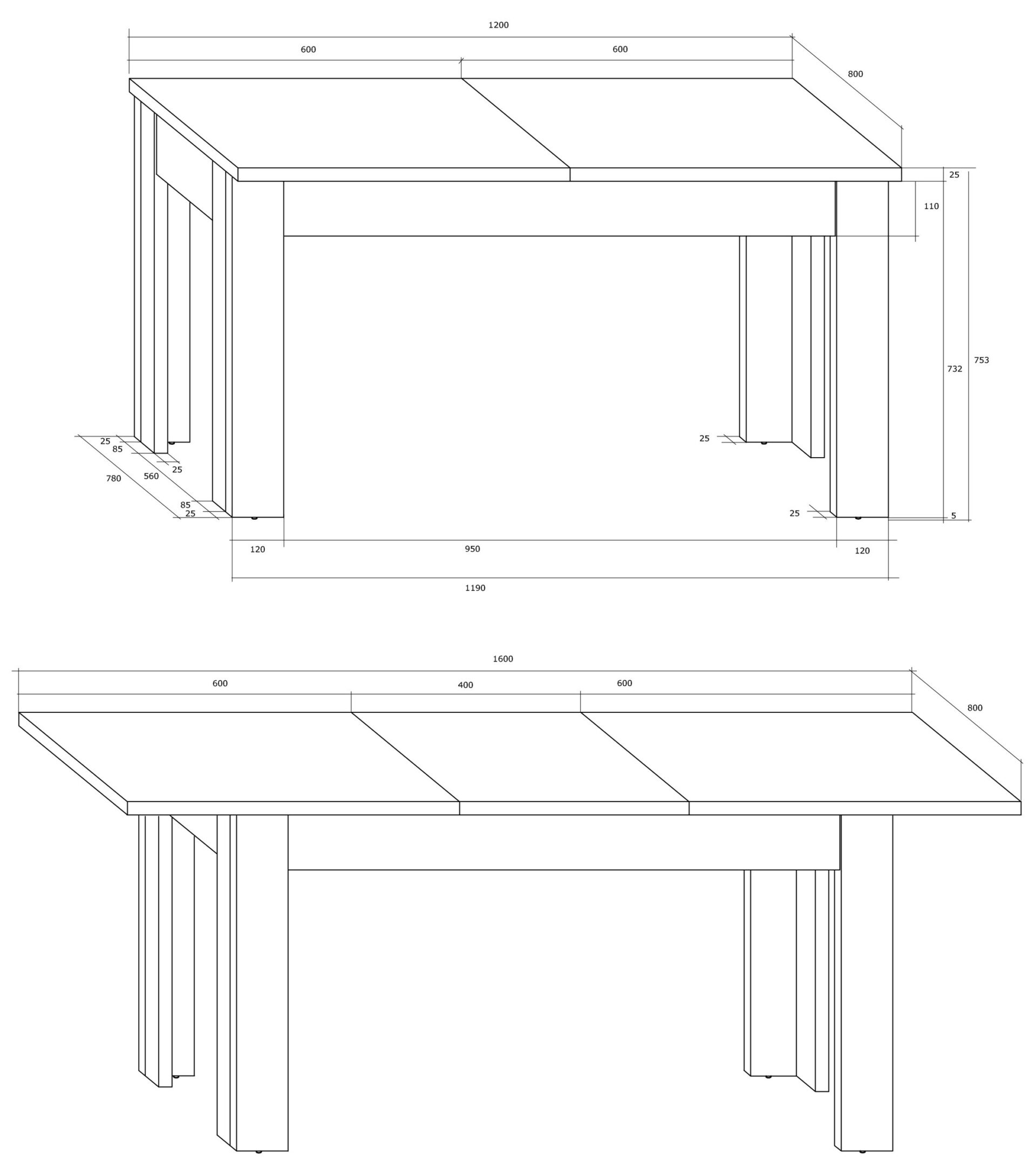 1200
600
600
800
25
110
732
753
25
85
25
780
560
85
25
25
25
5
120
950
120
1190

1600
600
400
600
800